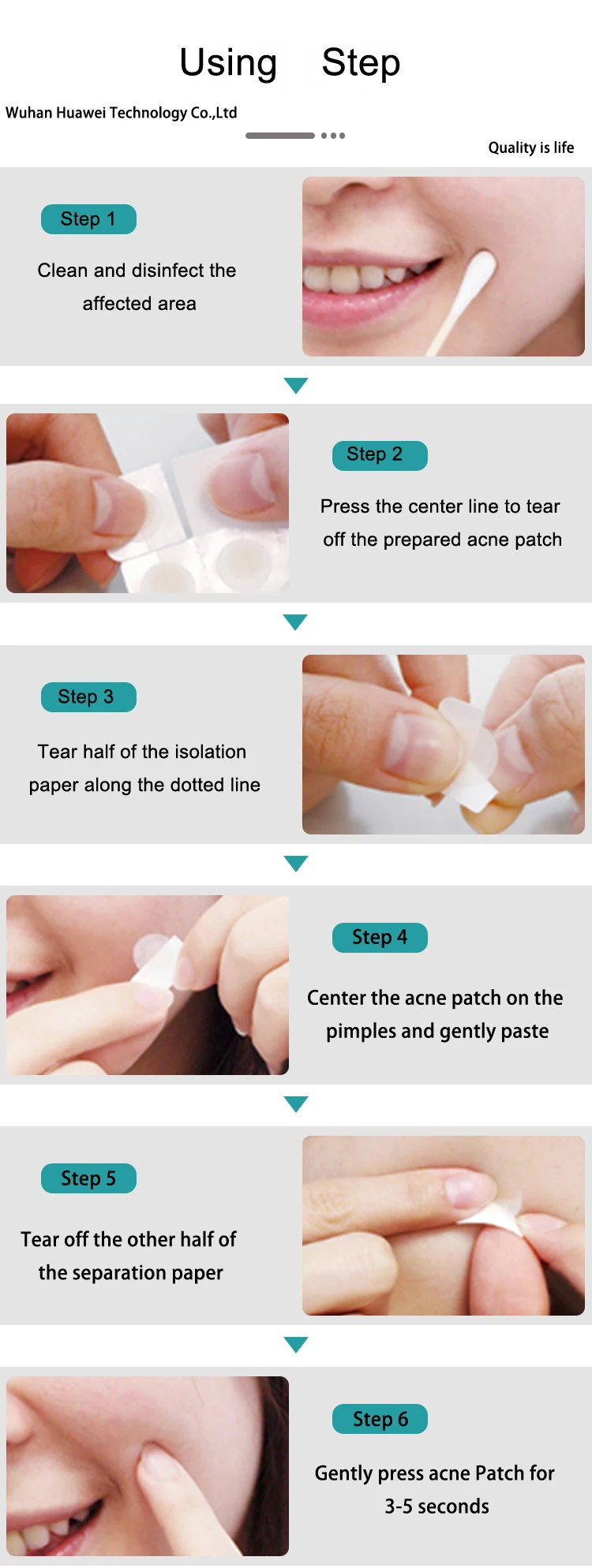 Using Step

Wuhan Huawei Technology Co.,Ltd

Quality is life

Step 1

Clean and disinfect the affected area

Step 2

Press the center line to tear off the prepared acne patch

Step 3

Tear half of the isolation paper along the dotted line

Step 4

Center the acne patch on the pimples and gently paste

Step 5

Tear off the other half of the separation paper

Step 6

Gently press acne Patch for 3-5 seconds