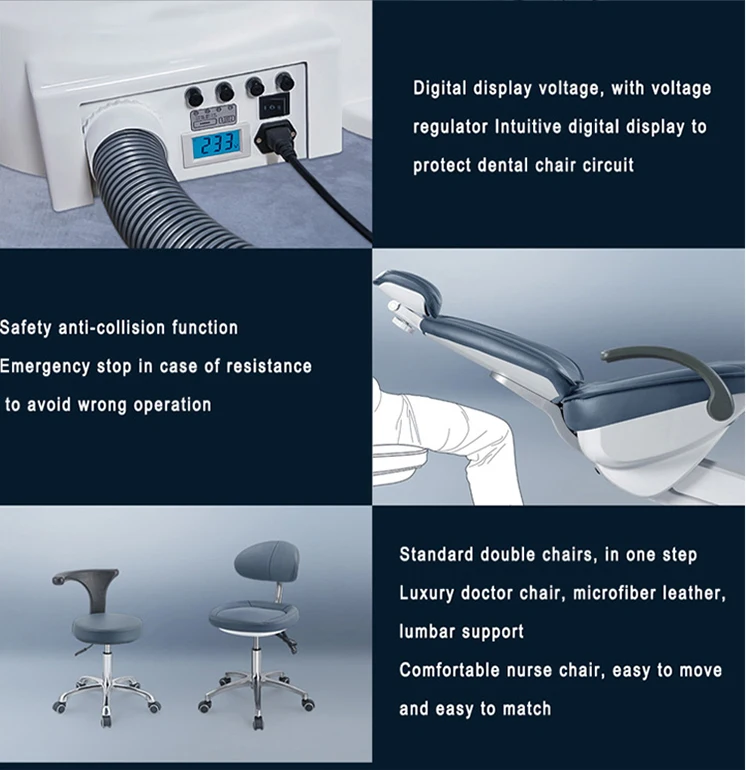 233

Digital display voltage, with voltage regulator Intuitive digital display to protect dental chair circuit

Safety anti-collision function
Emergency stop in case of resistance to avoid wrong operation

Standard double chairs, in one step
Luxury doctor chair, microfiber leather, lumbar support
Comfortable nurse chair, easy to move and easy to match