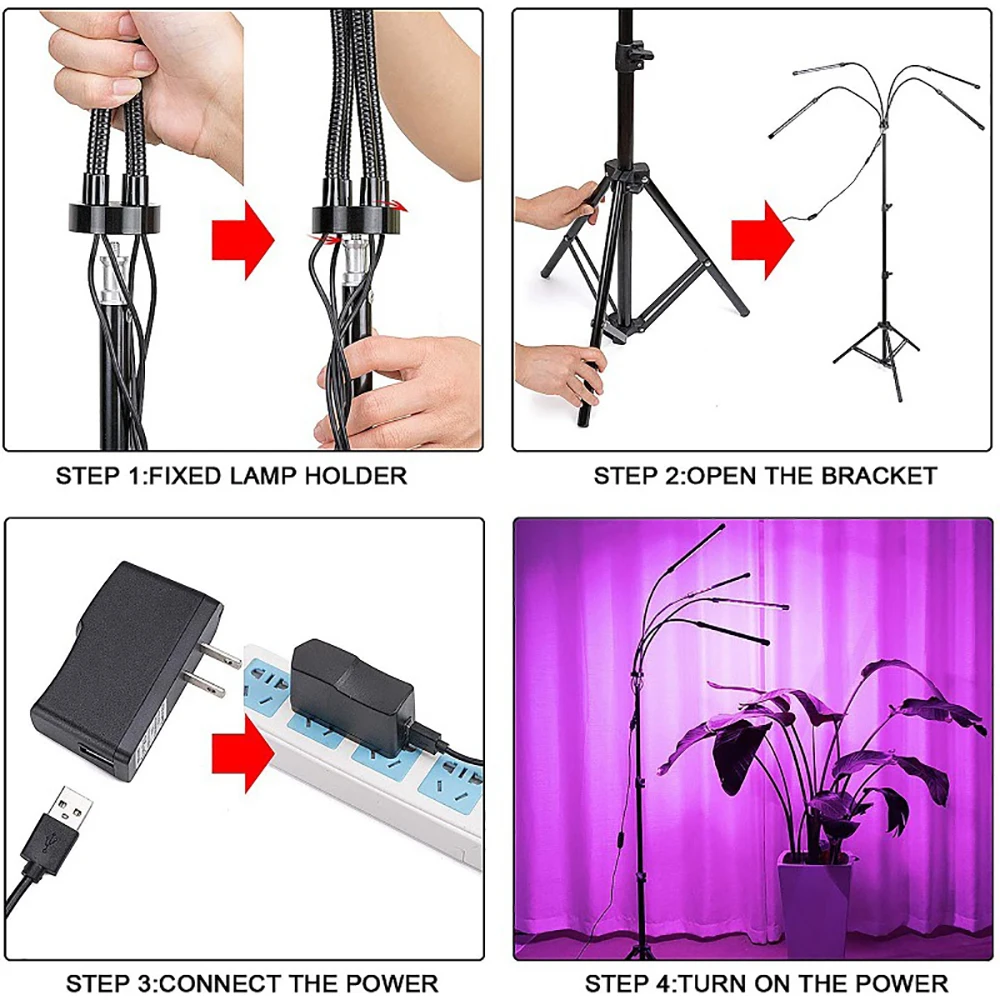 STEP 1:FIXED LAMP HOLDER

STEP 2:OPEN THE BRACKET

STEP 3:CONNECT THE POWER

STEP 4:TURN ON THE POWER