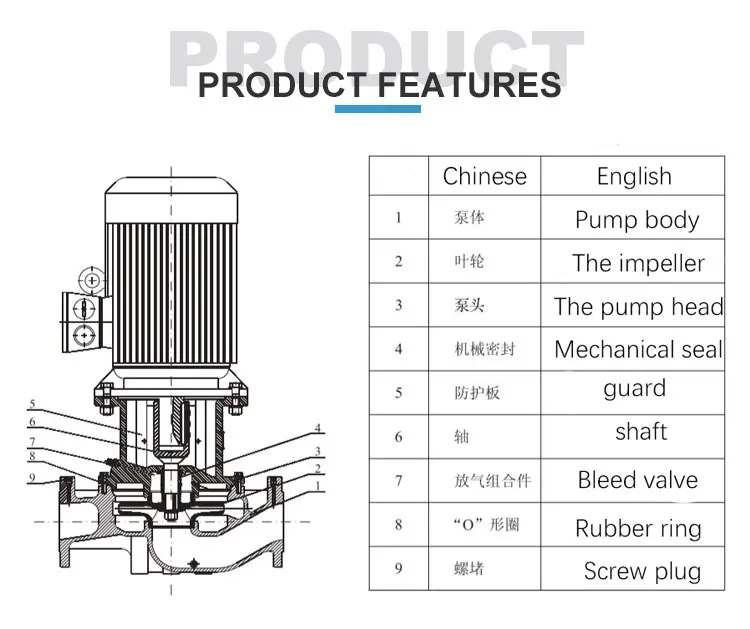 PRODUCT
PRODUCT FEATURES

5
6
7
8
9
4
3
2
1

|  | Chinese | English |
|---|---|---|
| 1 | 泵体 | Pump body |
| 2 | 叶轮 | The impeller |
| 3 | 泵头 | The pump head |
| 4 | 机械密封 | Mechanical seal |
| 5 | 防护板 | guard |
| 6 | 轴 | shaft |
| 7 | 放气组合件 | Bleed valve |
| 8 | “O”形圈 | Rubber ring |
| 9 | 螺堵 | Screw plug |