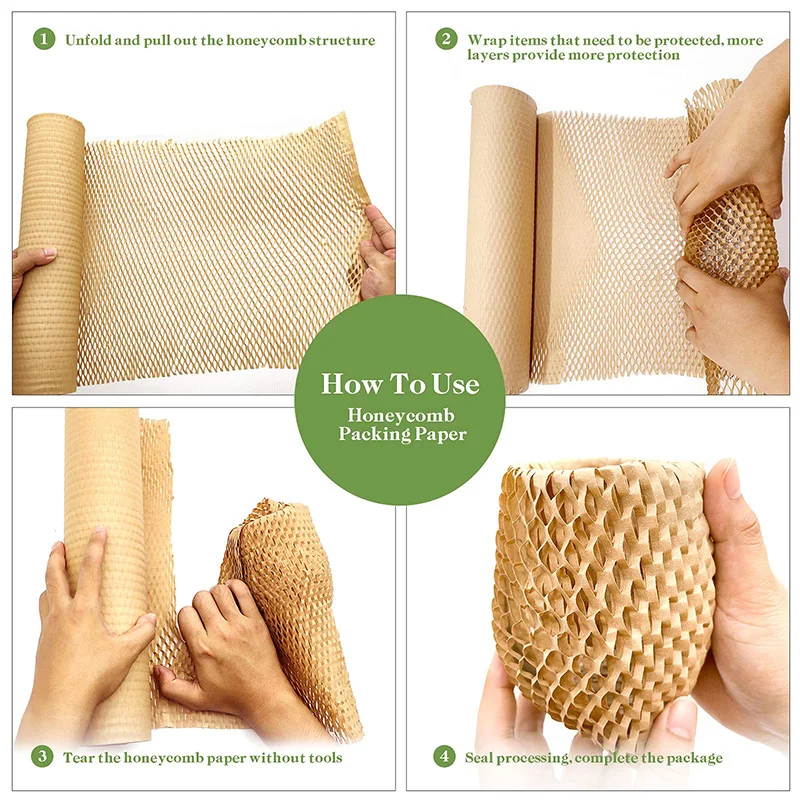 1 Unfold and pull out the honeycomb structure

2 Wrap items that need to be protected, more layers provide more protection

How To Use
Honeycomb
Packing Paper

3 Tear the honeycomb paper without tools

4 Seal processing, complete the package