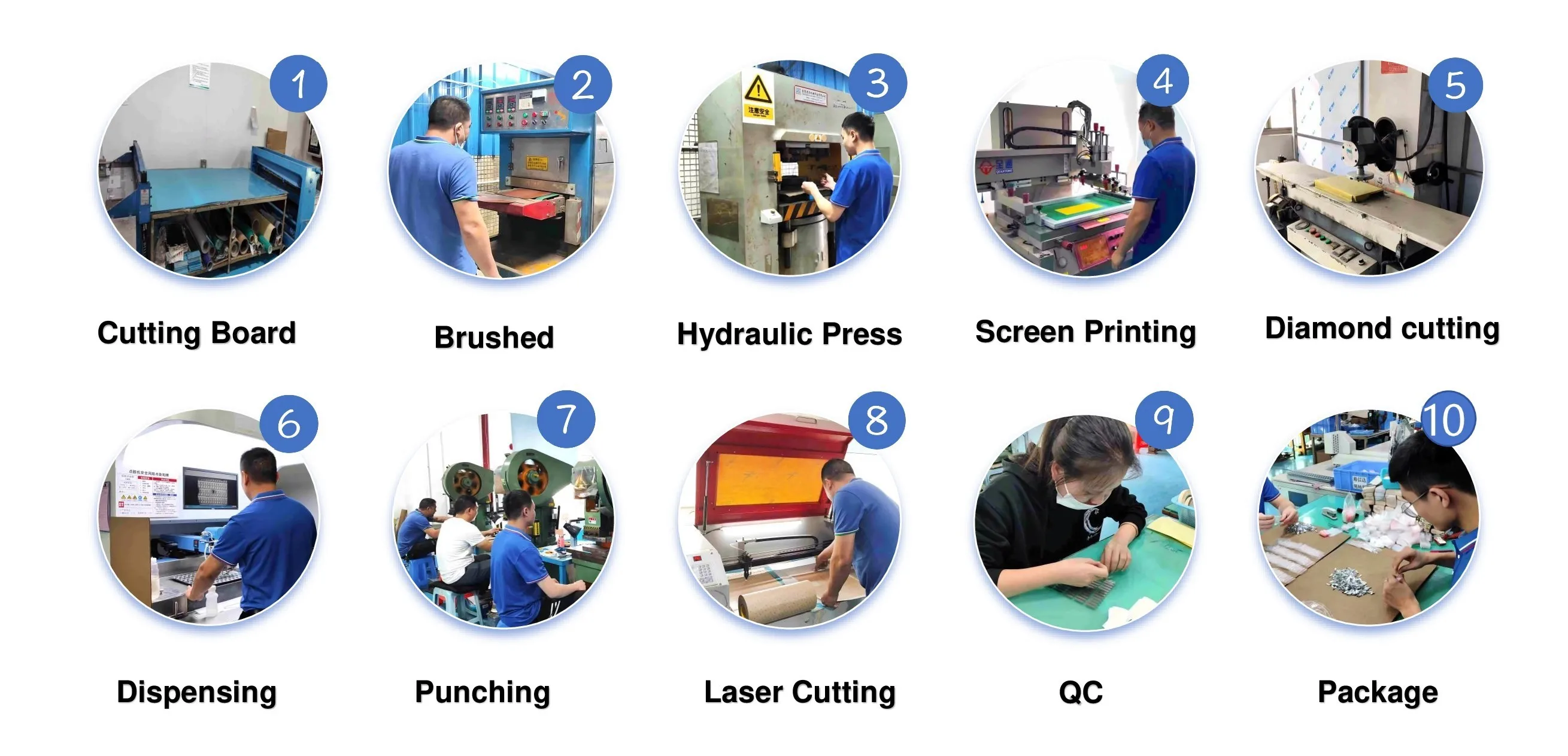 1
Cutting Board

2
Brushed

3
注意安全
Hydraulic Press

4
Screen Printing

5
Diamond cutting

6
Dispensing

7
Punching

8
Laser Cutting

9
QC

10
Package