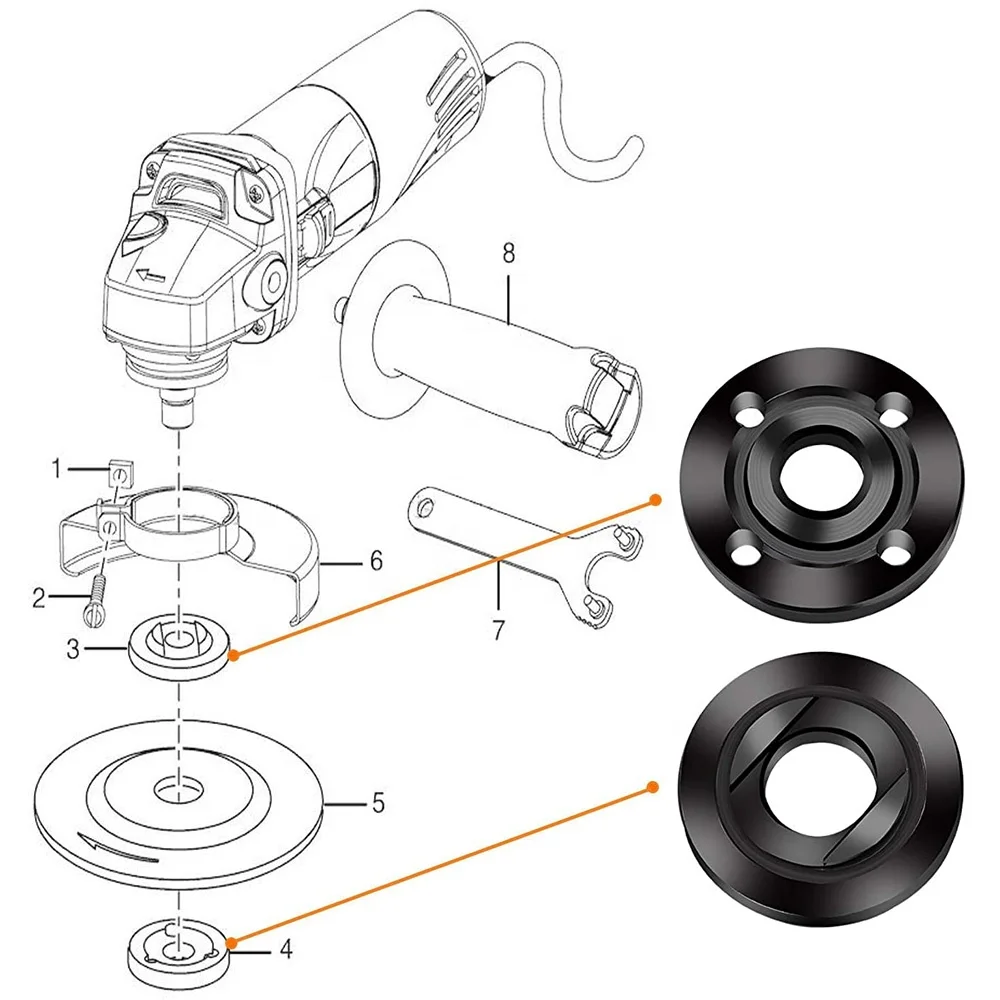 8
1
6
2
7
3
5
4