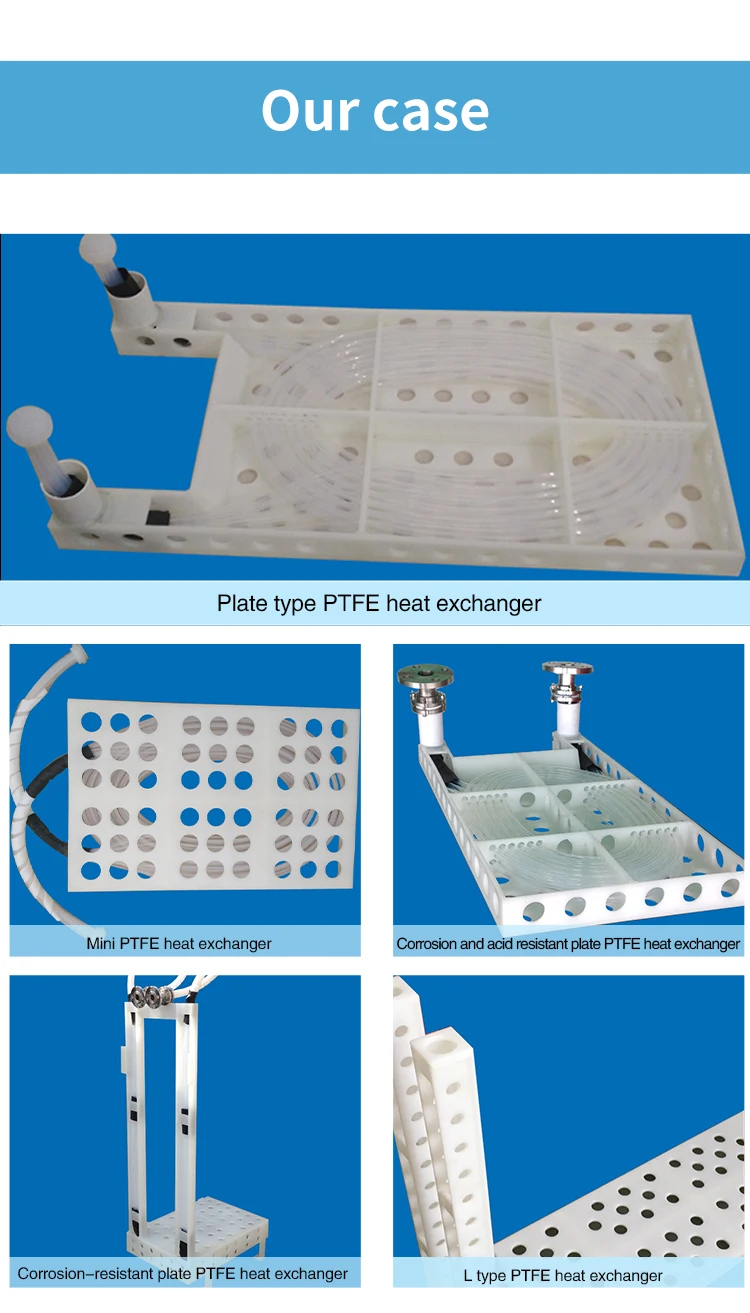 Our case

Plate type PTFE heat exchanger

Mini PTFE heat exchanger

Corrosion and acid resistant plate PTFE heat exchanger

Corrosion–resistant plate PTFE heat exchanger

L type PTFE heat exchanger