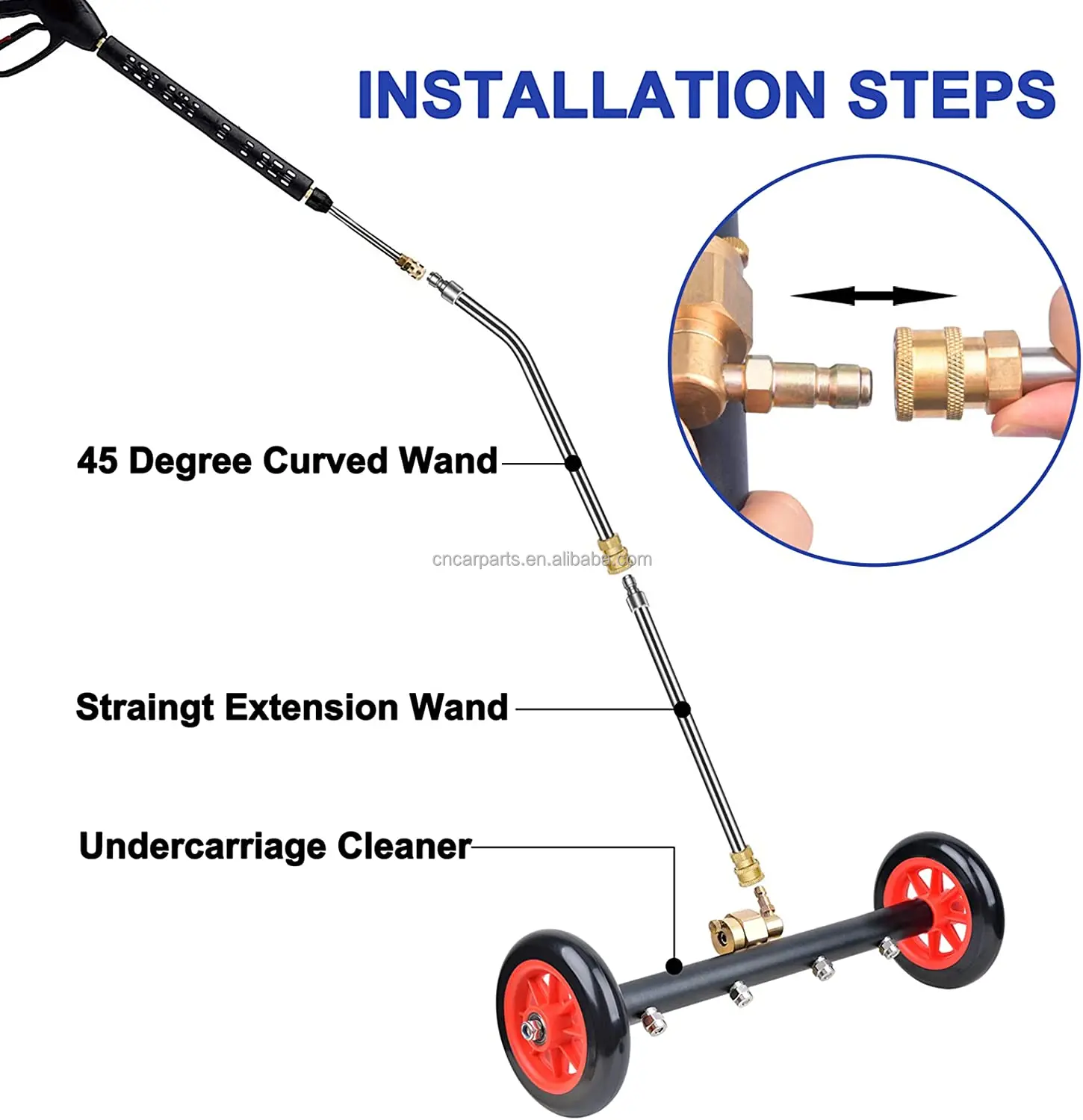 INSTALLATION STEPS

45 Degree Curved Wand

cncarparts.en.alibaba.com

Straingt Extension Wand

Undercarriage Cleaner