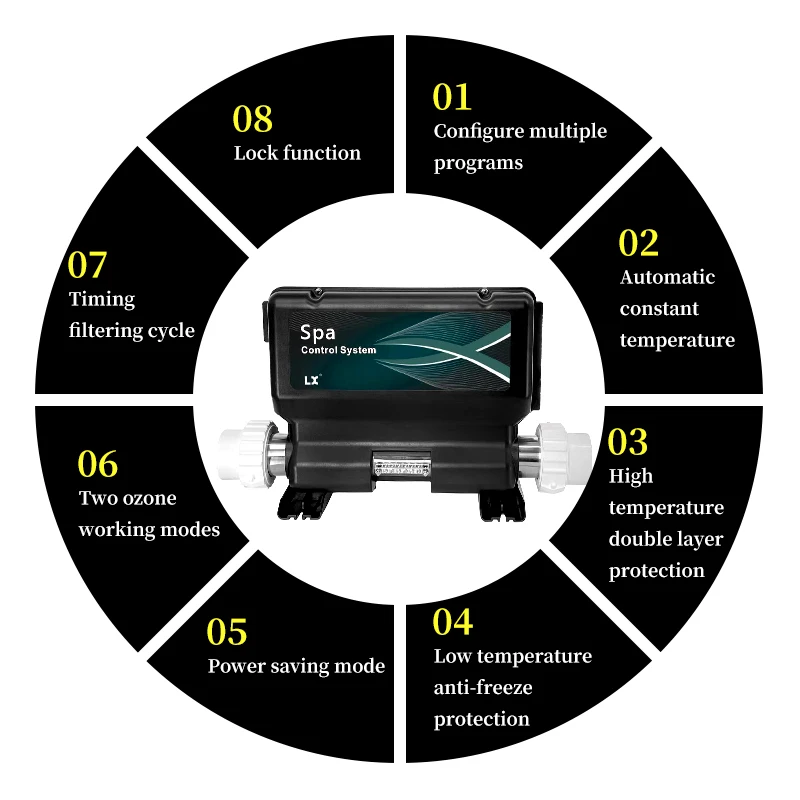 01
Configure multiple programs

02
Automatic constant temperature

03
High temperature double layer protection

04
Low temperature anti-freeze protection

05
Power saving mode

06
Two ozone working modes

07
Timing filtering cycle

08
Lock function

Spa
Control System
LX