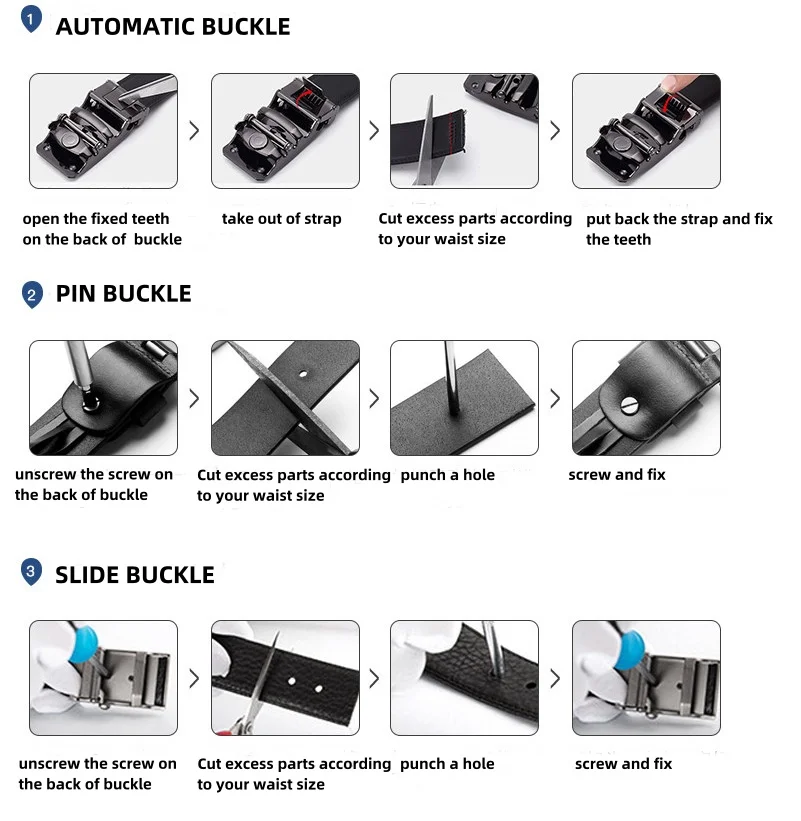 1 AUTOMATIC BUCKLE

open the fixed teeth on the back of buckle

take out of strap

Cut excess parts according to your waist size

put back the strap and fix the teeth

2 PIN BUCKLE

unscrew the screw on the back of buckle

Cut excess parts according to your waist size

punch a hole

screw and fix

3 SLIDE BUCKLE

unscrew the screw on the back of buckle

Cut excess parts according to your waist size

punch a hole

screw and fix