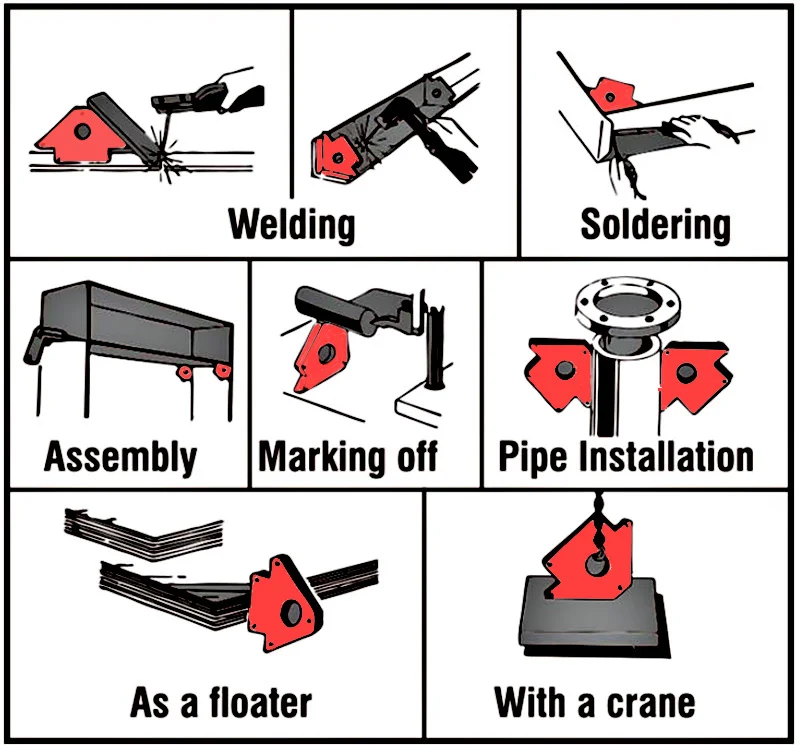 Welding

Soldering

Assembly

Marking off

Pipe Installation

As a floater

With a crane