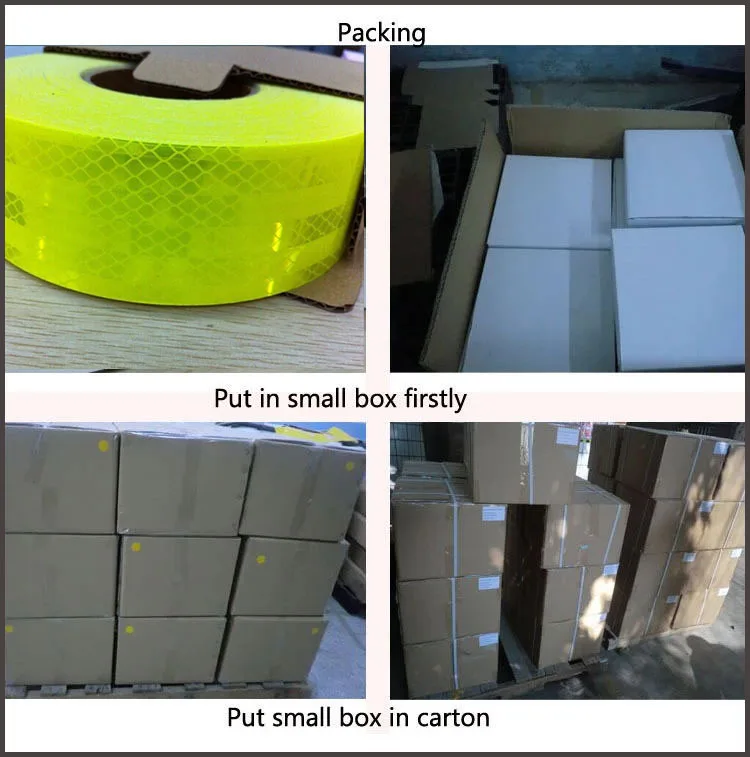 Packing

Put in small box firstly

Put small box in carton