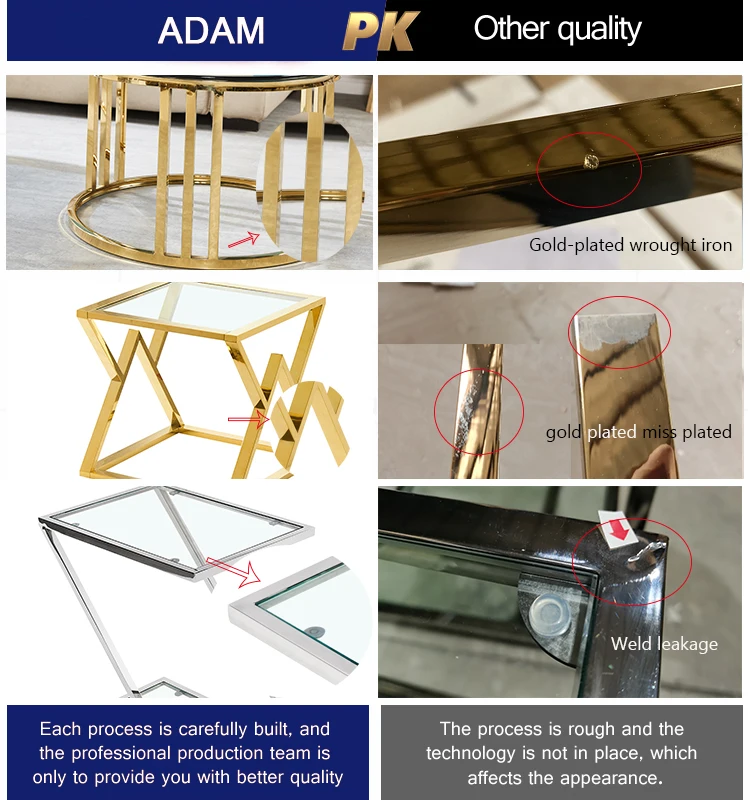 ADAM PK Other quality

Gold-plated wrought iron

gold plated miss plated

Weld leakage

Each process is carefully built, and the professional production team is only to provide you with better quality

The process is rough and the technology is not in place, which affects the appearance.