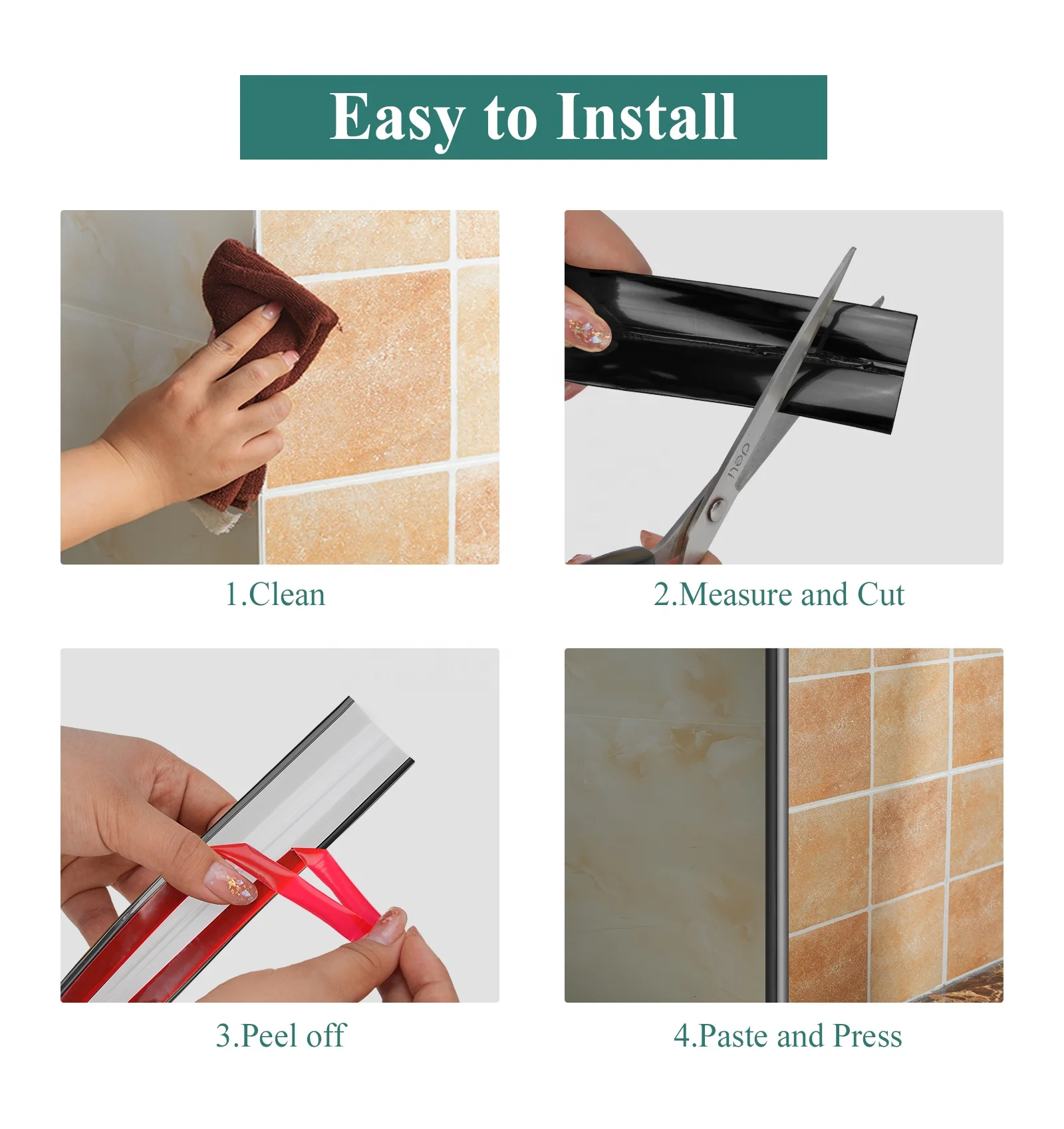 Easy to Install

deli

1.Clean

2.Measure and Cut

3.Peel off

4.Paste and Press