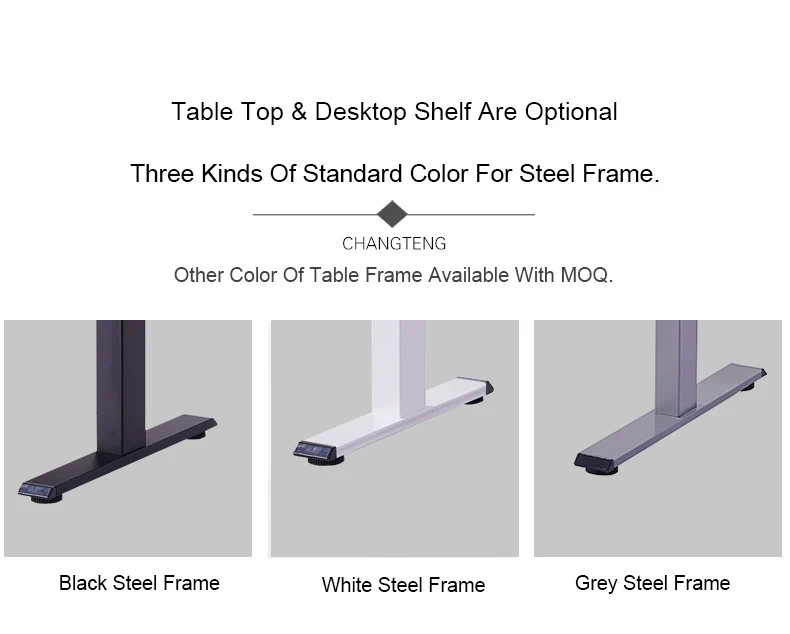 Table Top & Desktop Shelf Are Optional

Three Kinds Of Standard Color For Steel Frame.

CHANGTENG

Other Color Of Table Frame Available With MOQ.

Black Steel Frame

White Steel Frame

Grey Steel Frame