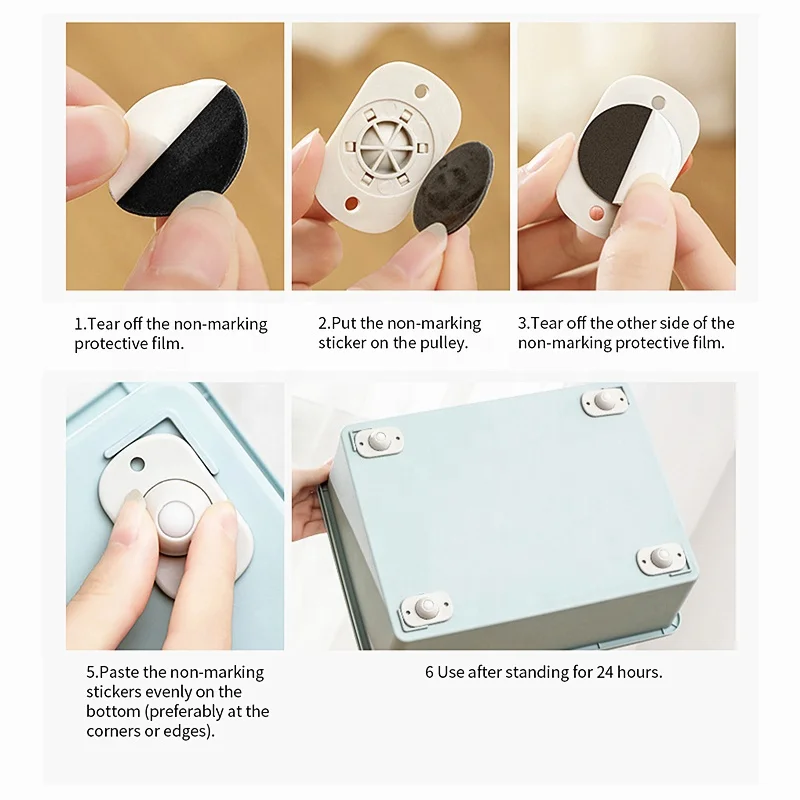 1.Tear off the non-marking protective film.

2.Put the non-marking sticker on the pulley.

3.Tear off the other side of the non-marking protective film.

5.Paste the non-marking stickers evenly on the bottom (preferably at the corners or edges).

6 Use after standing for 24 hours.