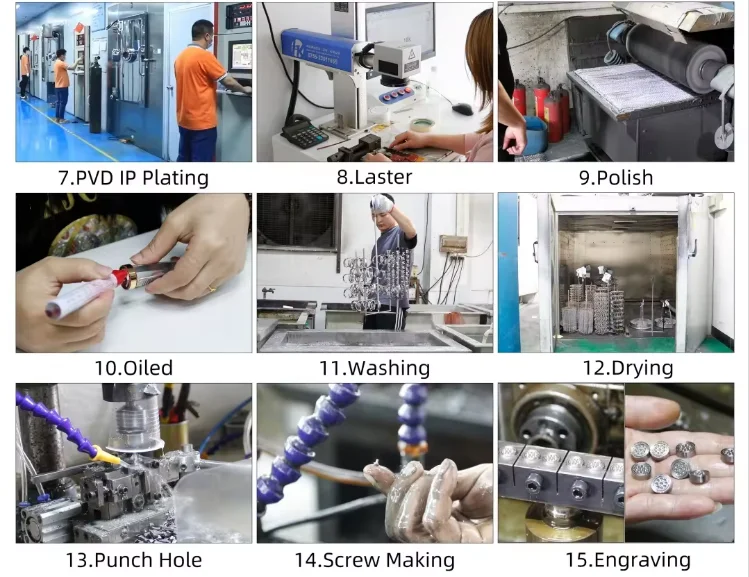 7.PVD IP Plating

8.Laster

9.Polish

10.Oiled

11.Washing

12.Drying

13.Punch Hole

14.Screw Making

15.Engraving