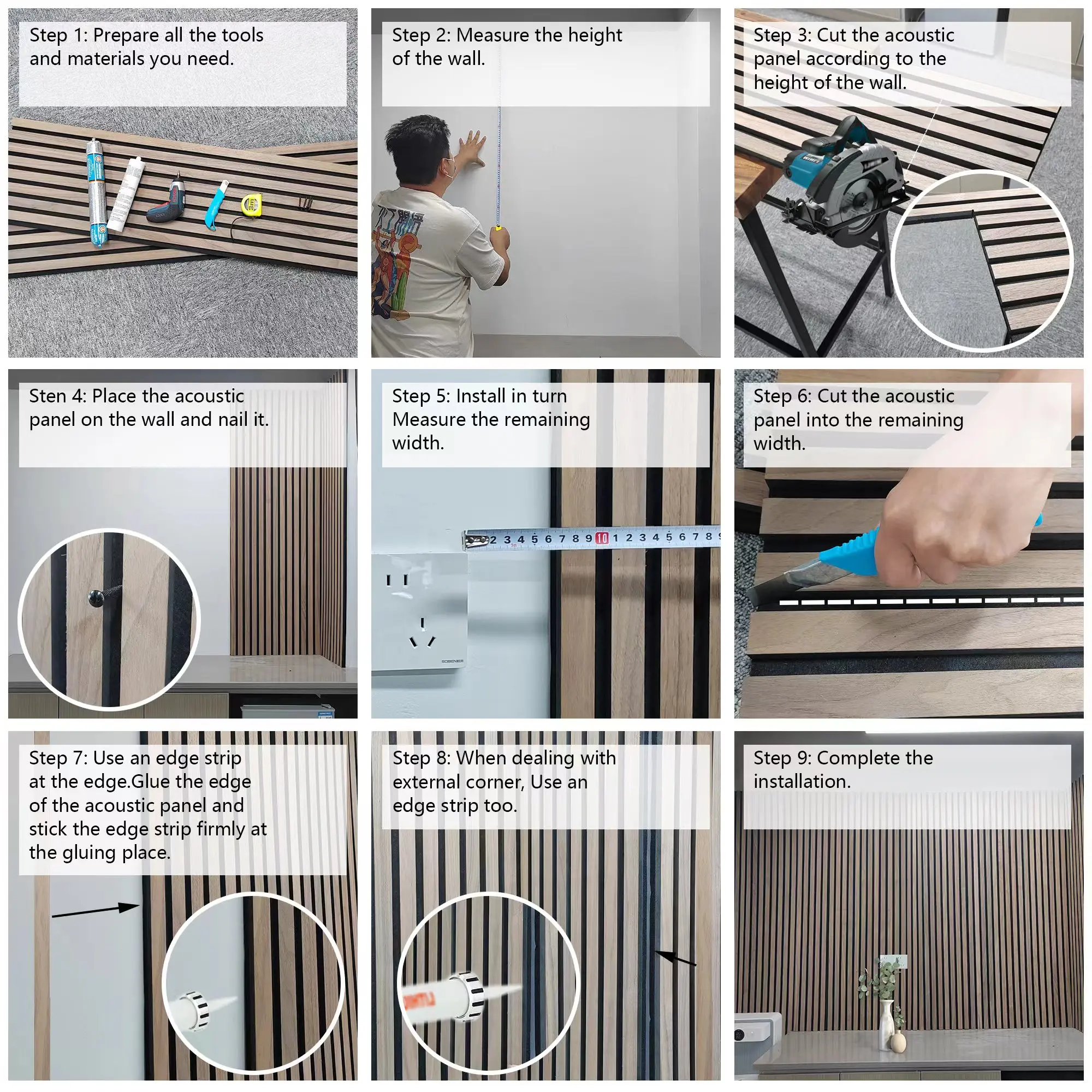 Step 1: Prepare all the tools and materials you need.

Step 2: Measure the height of the wall.

Step 3: Cut the acoustic panel according to the height of the wall.

Sten 4: Place the acoustic panel on the wall and nail it.

Step 5: Install in turn Measure the remaining width.

2 3 4 5 6 7 8 9 10 1 2 3 4 5 6 7 8

Step 6: Cut the acoustic panel into the remaining width.

Step 7: Use an edge strip at the edge.Glue the edge of the acoustic panel and stick the edge strip firmly at the gluing place.

Step 8: When dealing with external corner, Use an edge strip too.

Step 9: Complete the installation.