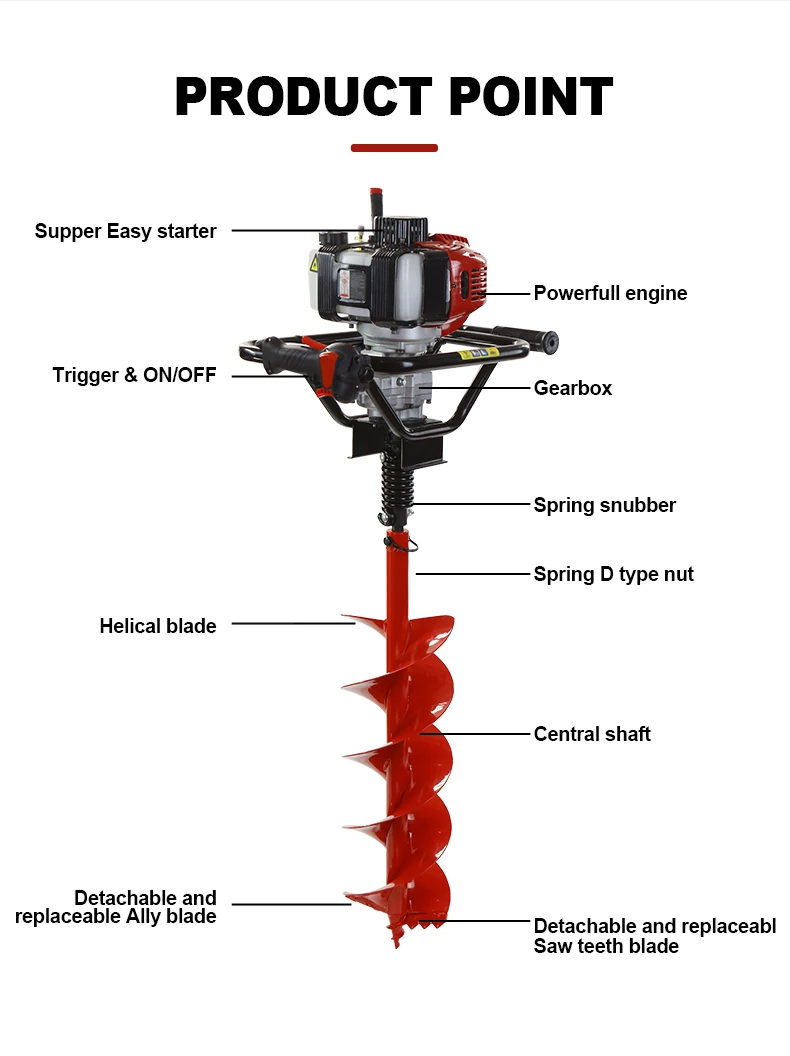 PRODUCT POINT

Supper Easy starter

Powerfull engine

Trigger & ON/OFF

Gearbox

Spring snubber

Spring D type nut

Helical blade

Central shaft

Detachable and replaceable Ally blade

Detachable and replaceabl Saw teeth blade