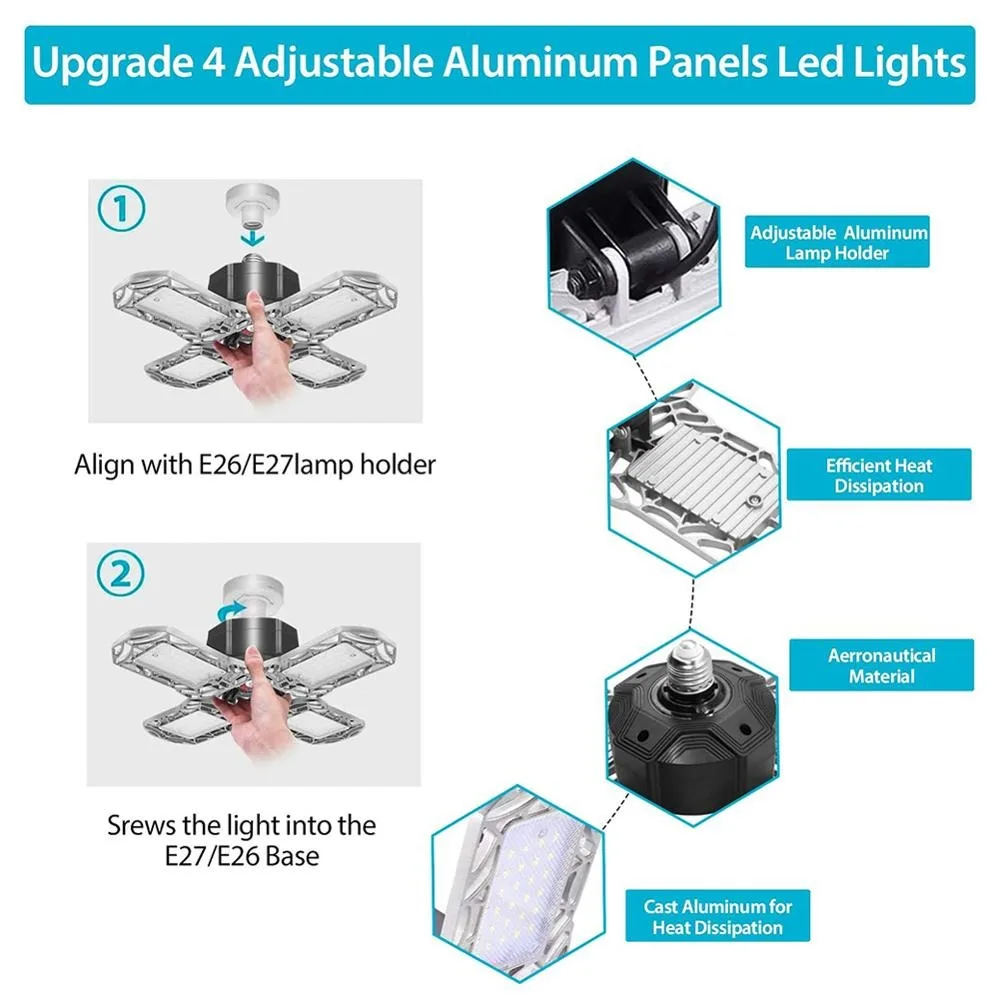 Upgrade 4 Adjustable Aluminum Panels Led Lights

1

Align with E26/E27lamp holder

2

Srews the light into the E27/E26 Base

Adjustable Aluminum Lamp Holder

Efficient Heat Dissipation

Aerronautical Material

Cast Aluminum for Heat Dissipation