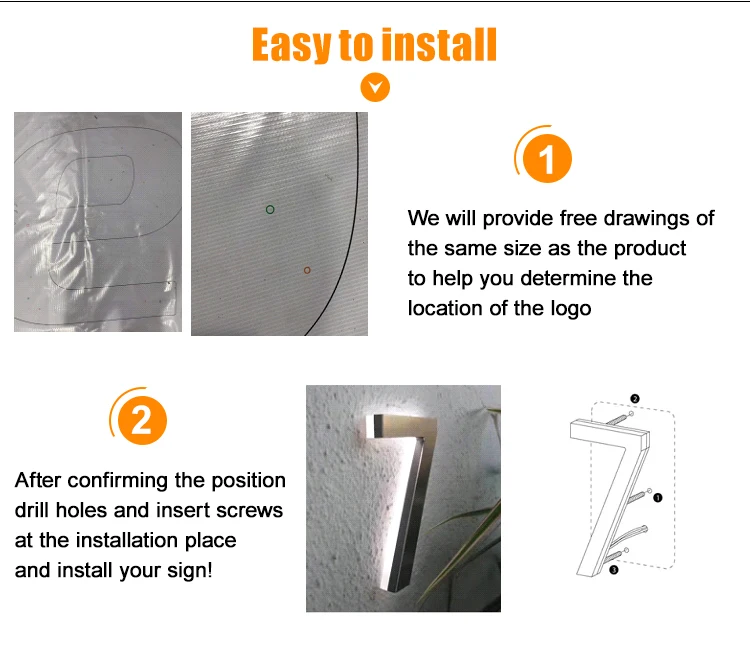 Easy to install

1

We will provide free drawings of the same size as the product to help you determine the location of the logo

2

After confirming the position drill holes and insert screws at the installation place and install your sign!

2
1
3