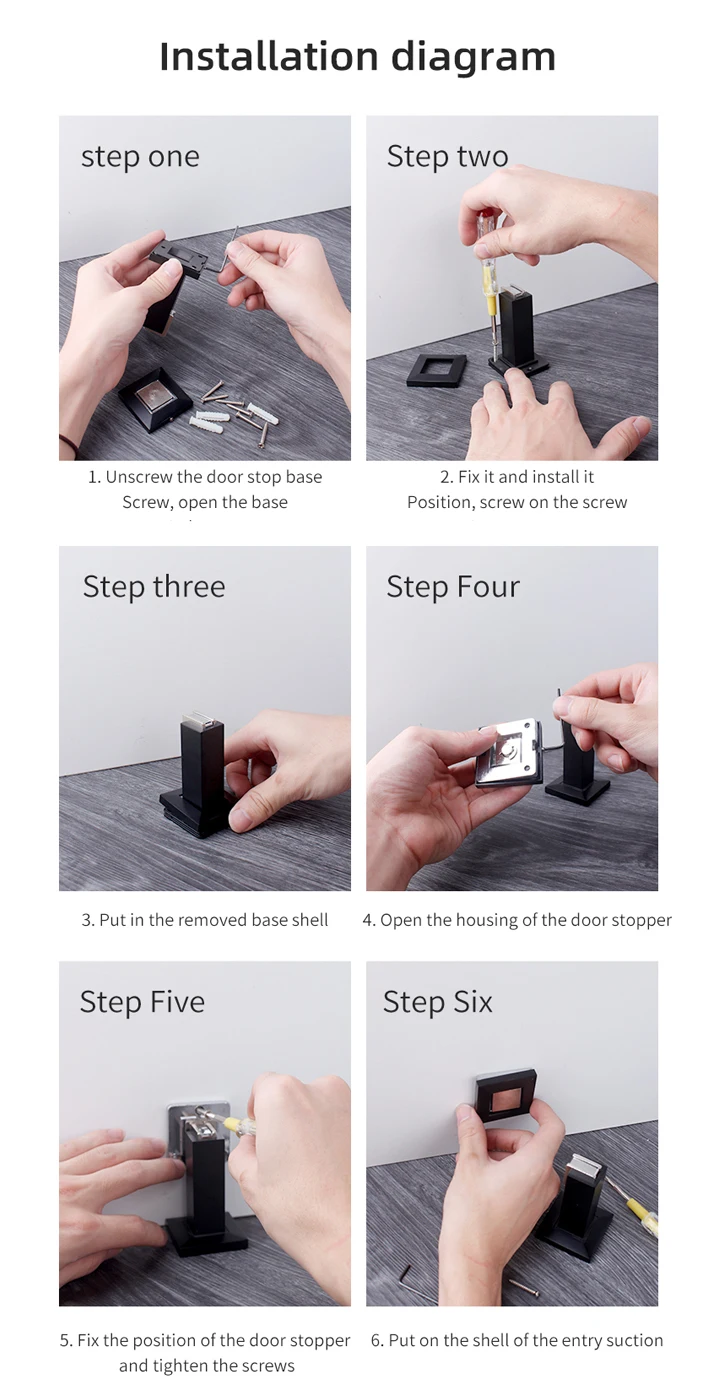 Installation diagram

step one

1. Unscrew the door stop base Screw, open the base

Step two

2. Fix it and install it Position, screw on the screw

Step three

3. Put in the removed base shell

Step Four

4. Open the housing of the door stopper

Step Five

5. Fix the position of the door stopper and tighten the screws

Step Six

6. Put on the shell of the entry suction