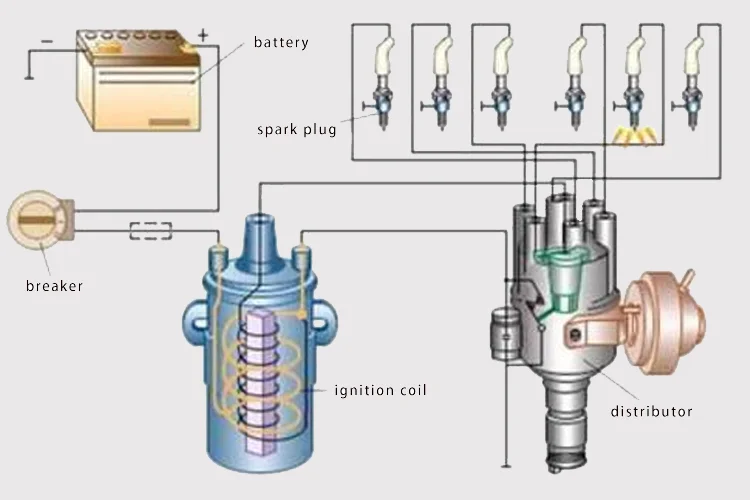 −
+
battery

spark plug

breaker

ignition coil

distributor