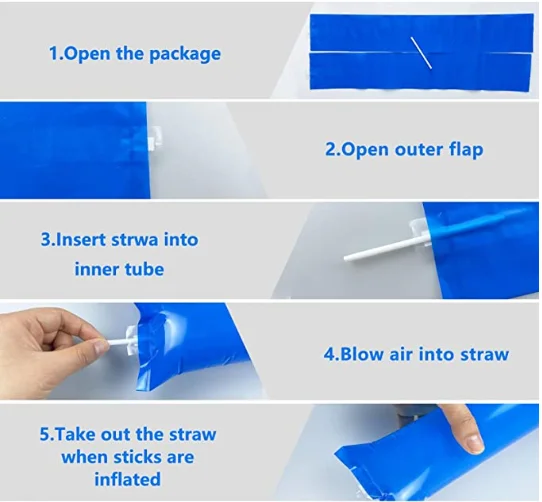 1.Open the package

2.Open outer flap

3.Insert strwa into inner tube

4.Blow air into straw

5.Take out the straw when sticks are inflated