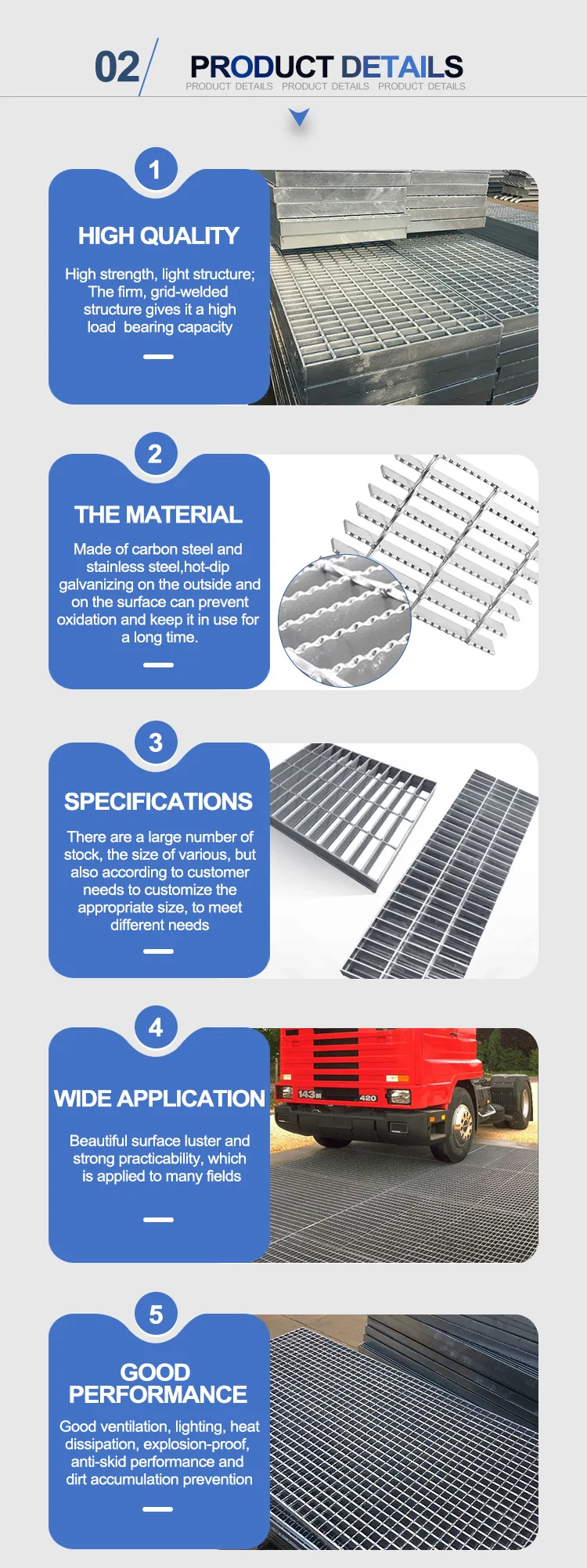 02 PRODUCT DETAILS
PRODUCT DETAILS PRODUCT DETAILS PRODUCT DETAILS

1
HIGH QUALITY
High strength, light structure; The firm, grid-welded structure gives it a high load bearing capacity

2
THE MATERIAL
Made of carbon steel and stainless steel,hot-dip galvanizing on the outside and on the surface can prevent oxidation and keep it in use for a long time.

3
SPECIFICATIONS
There are a large number of stock, the size of various, but also according to customer needs to customize the appropriate size, to meet different needs

4
WIDE APPLICATION
Beautiful surface luster and strong practicability, which is applied to many fields

143M 420

5
GOOD PERFORMANCE
Good ventilation, lighting, heat dissipation, explosion-proof, anti-skid performance and dirt accumulation prevention