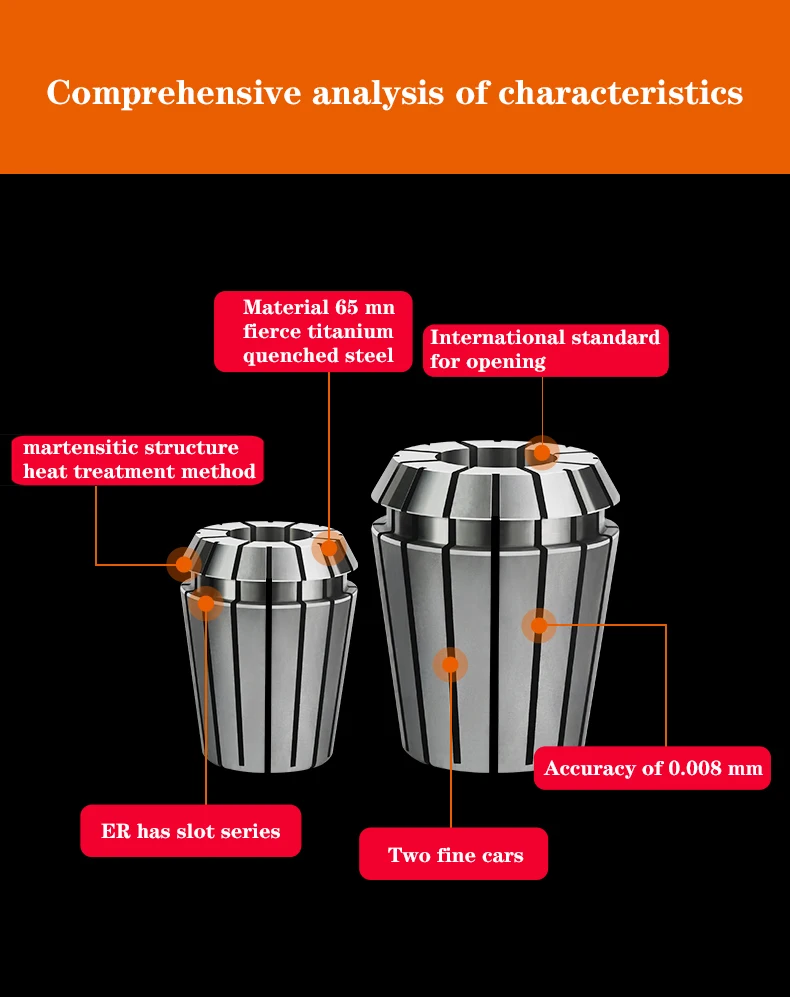 Comprehensive analysis of characteristics

Material 65 mn fierce titanium quenched steel

International standard for opening

martensitic structure heat treatment method

Accuracy of 0.008 mm

ER has slot series

Two fine cars