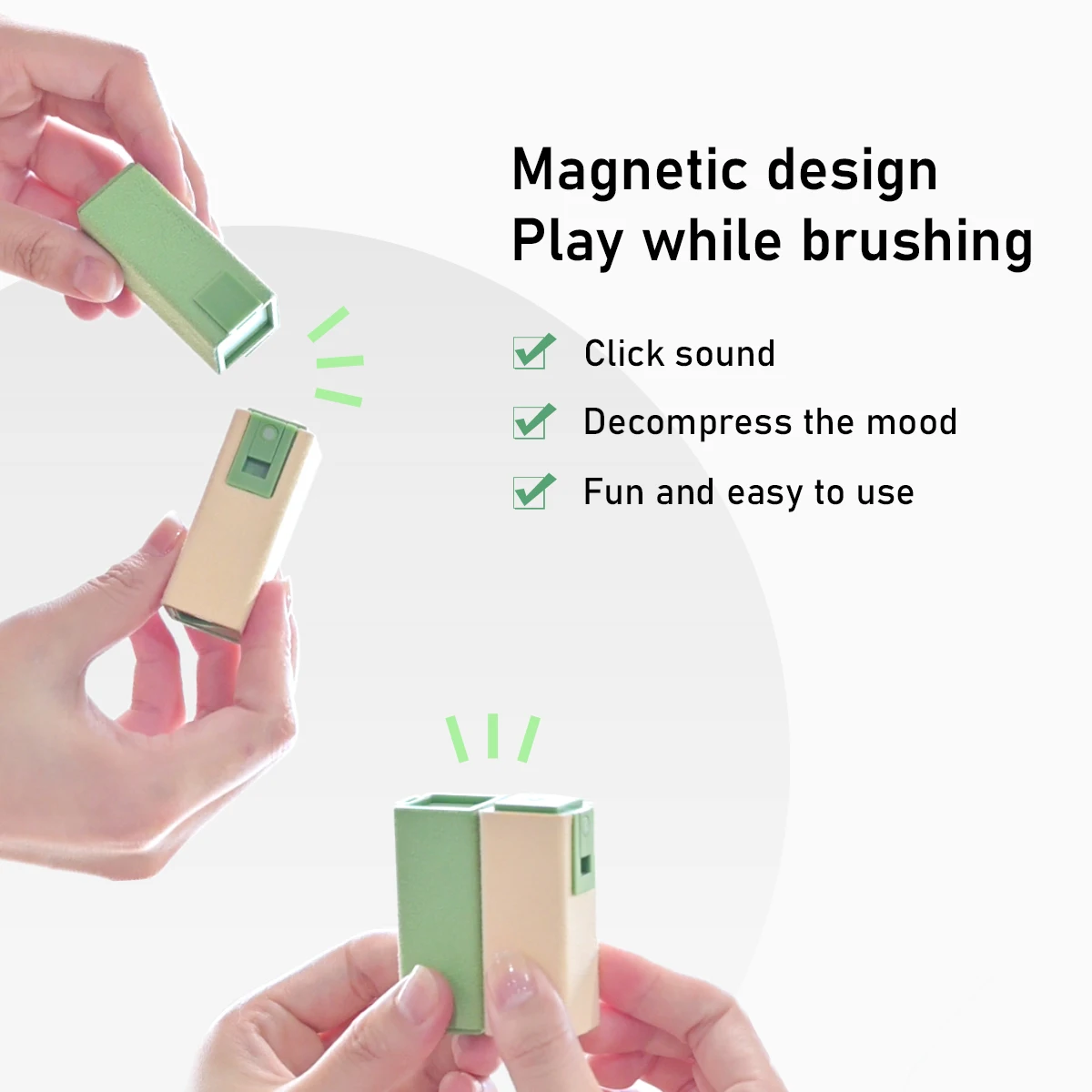 Magnetic design
Play while brushing

Click sound

Decompress the mood

Fun and easy to use