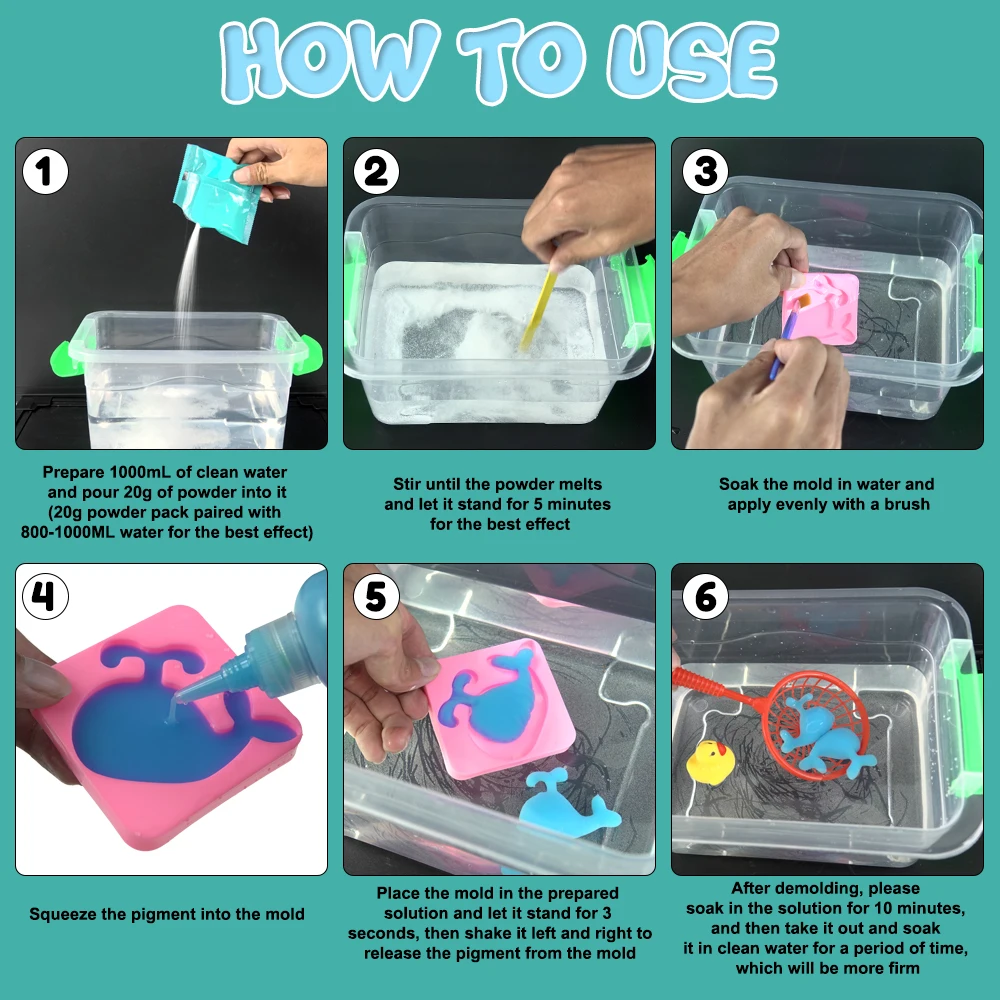 HOW TO USE

1

Prepare 1000mL of clean water and pour 20g of powder into it (20g powder pack paired with 800-1000ML water for the best effect)

2

Stir until the powder melts and let it stand for 5 minutes for the best effect

3

Soak the mold in water and apply evenly with a brush

4

Squeeze the pigment into the mold

5

Place the mold in the prepared solution and let it stand for 3 seconds, then shake it left and right to release the pigment from the mold

6

After demolding, please soak in the solution for 10 minutes, and then take it out and soak it in clean water for a period of time, which will be more firm