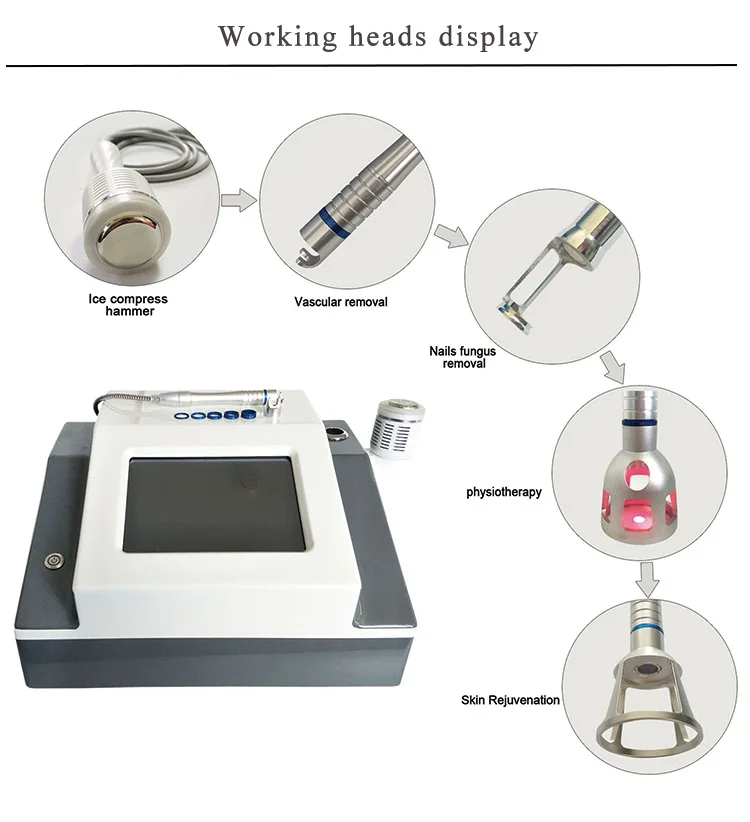 Working heads display

Ice compress hammer

Vascular removal

Nails fungus removal

physiotherapy

Skin Rejuvenation