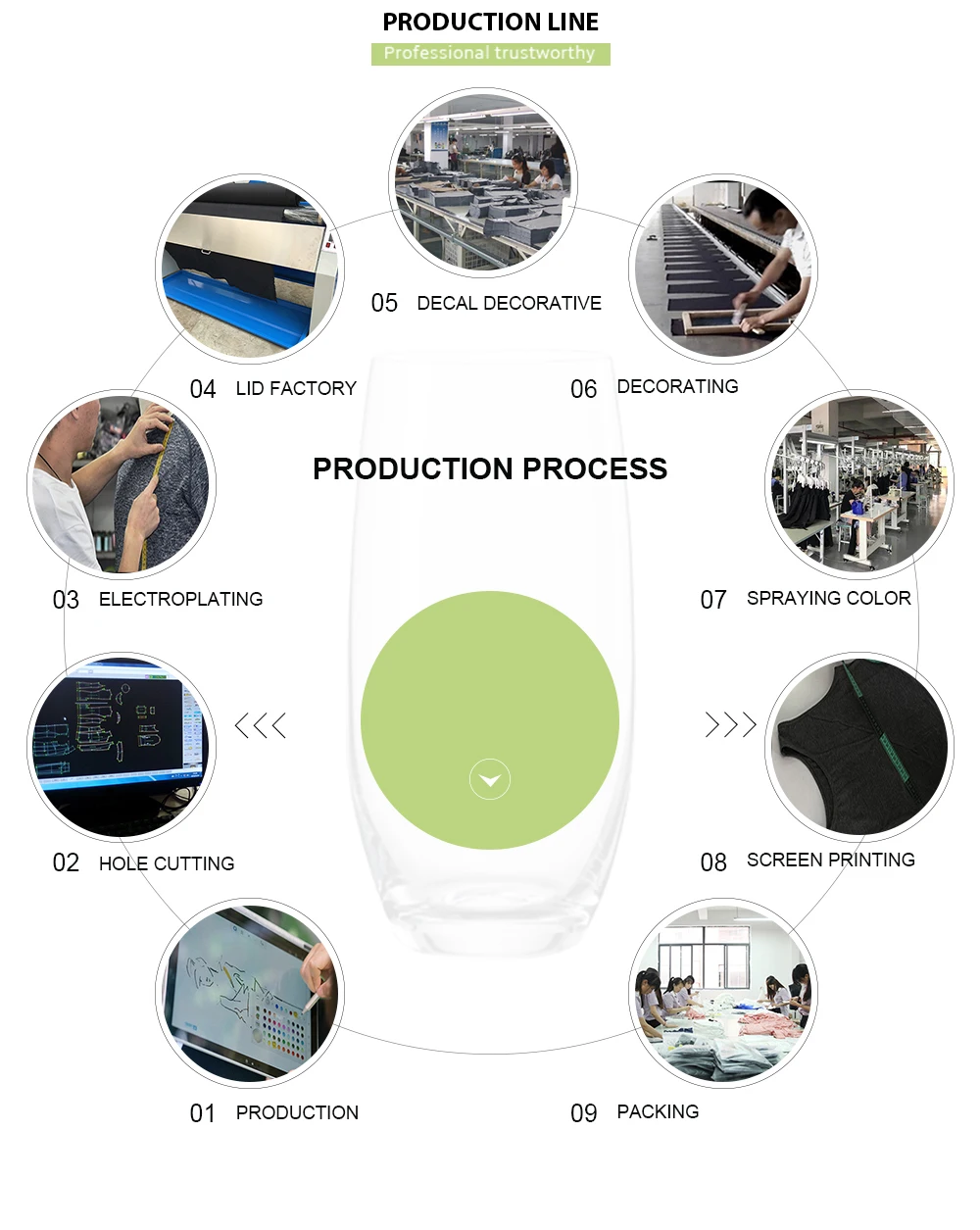 PRODUCTION LINE
Professional trustworthy

05 DECAL DECORATIVE

04 LID FACTORY

06 DECORATING

PRODUCTION PROCESS

03 ELECTROPLATING

07 SPRAYING COLOR

<<<

>>>

02 HOLE CUTTING

08 SCREEN PRINTING

01 PRODUCTION

09 PACKING