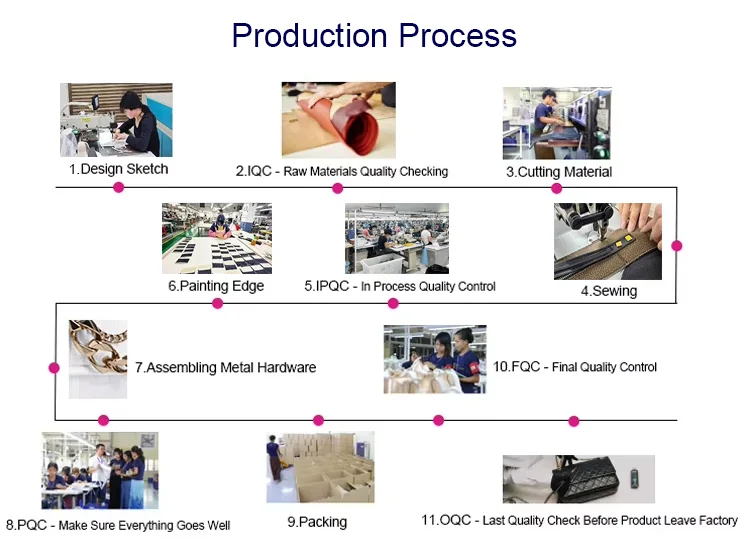 Production Process

1.Design Sketch

2.IQC - Raw Materials Quality Checking

3.Cutting Material

6.Painting Edge

5.IPQC - In Process Quality Control

4.Sewing

7.Assembling Metal Hardware

10.FQC - Final Quality Control

8.PQC - Make Sure Everything Goes Well

9.Packing

11.OQC - Last Quality Check Before Product Leave Factory