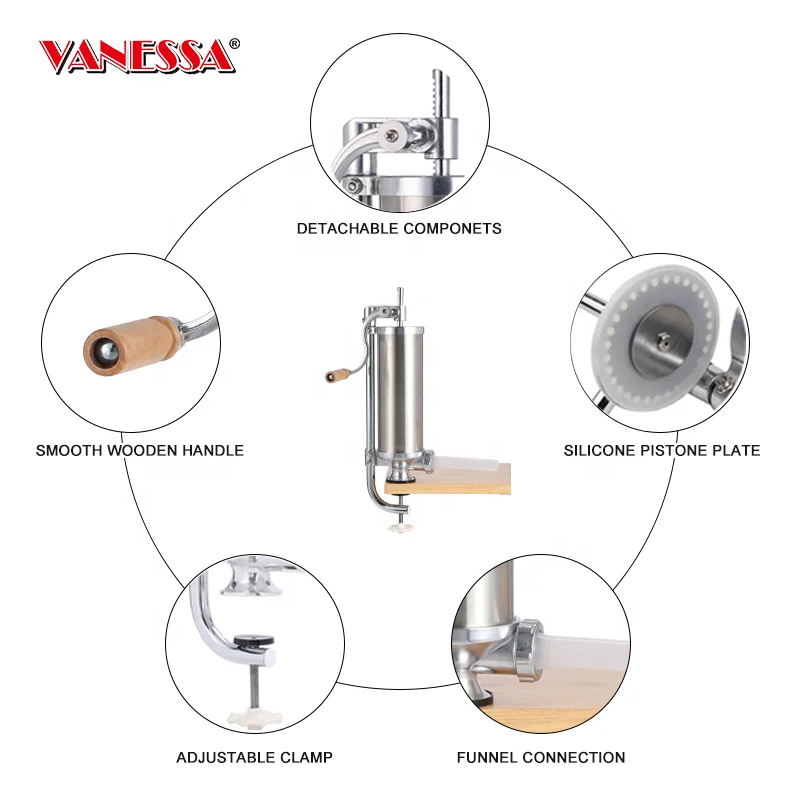 VANESSA®

DETACHABLE COMPONETS

SMOOTH WOODEN HANDLE

SILICONE PISTONE PLATE

ADJUSTABLE CLAMP

FUNNEL CONNECTION