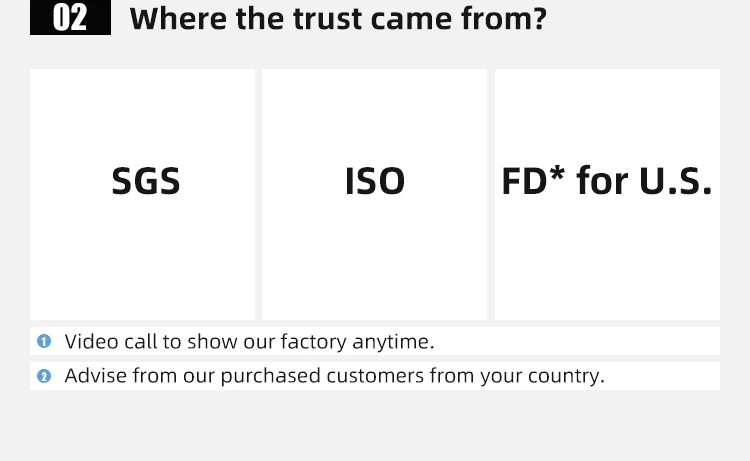 02 Where the trust came from?

SGS

ISO

FD* for U.S.

1 Video call to show our factory anytime.

2 Advise from our purchased customers from your country.