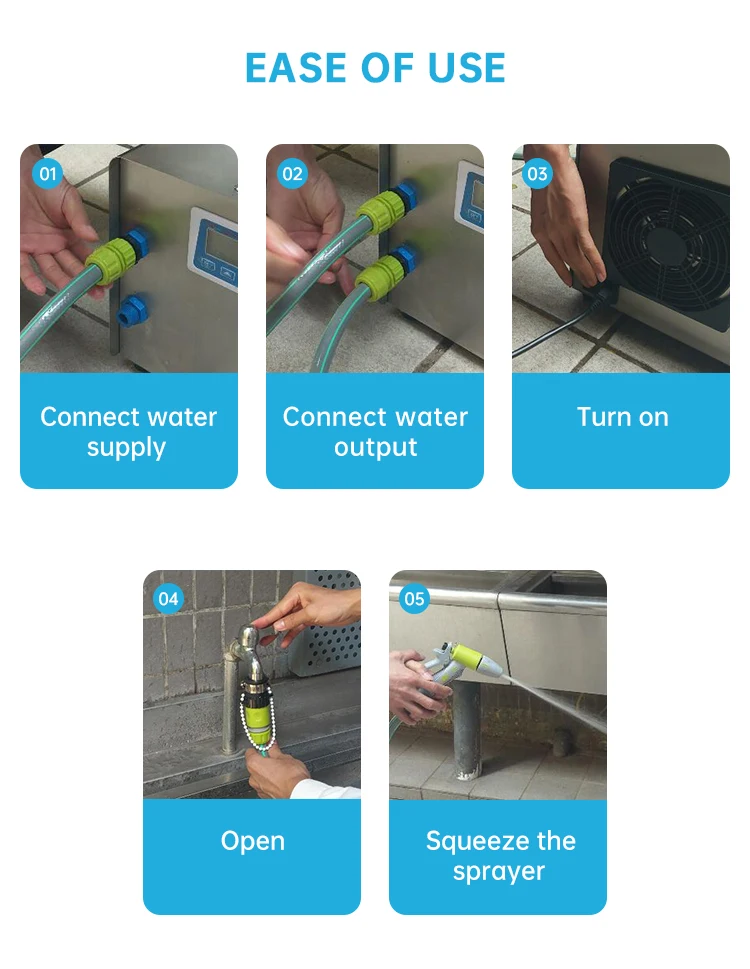 EASE OF USE

01

Connect water supply

02

Connect water output

03

Turn on

04

Open

05

Squeeze the sprayer