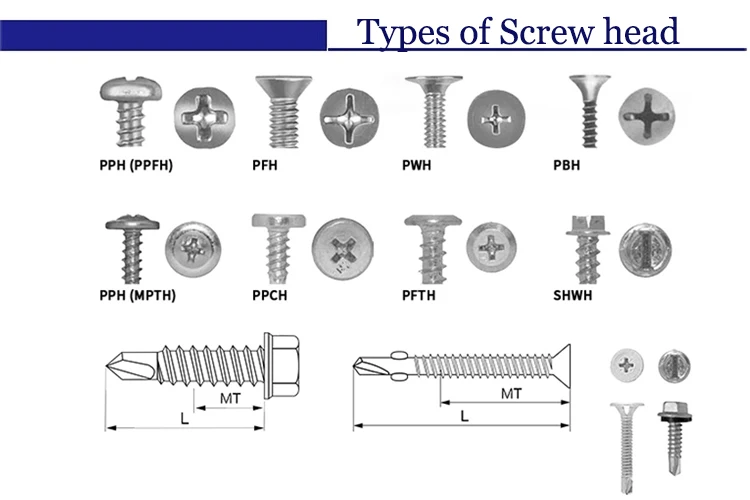 Types of Screw head

PPH (PPFH)

PFH

PWH

PBH

PPH (MPTH)

PPCH

PFTH

SHWH

MT

L

MT

L