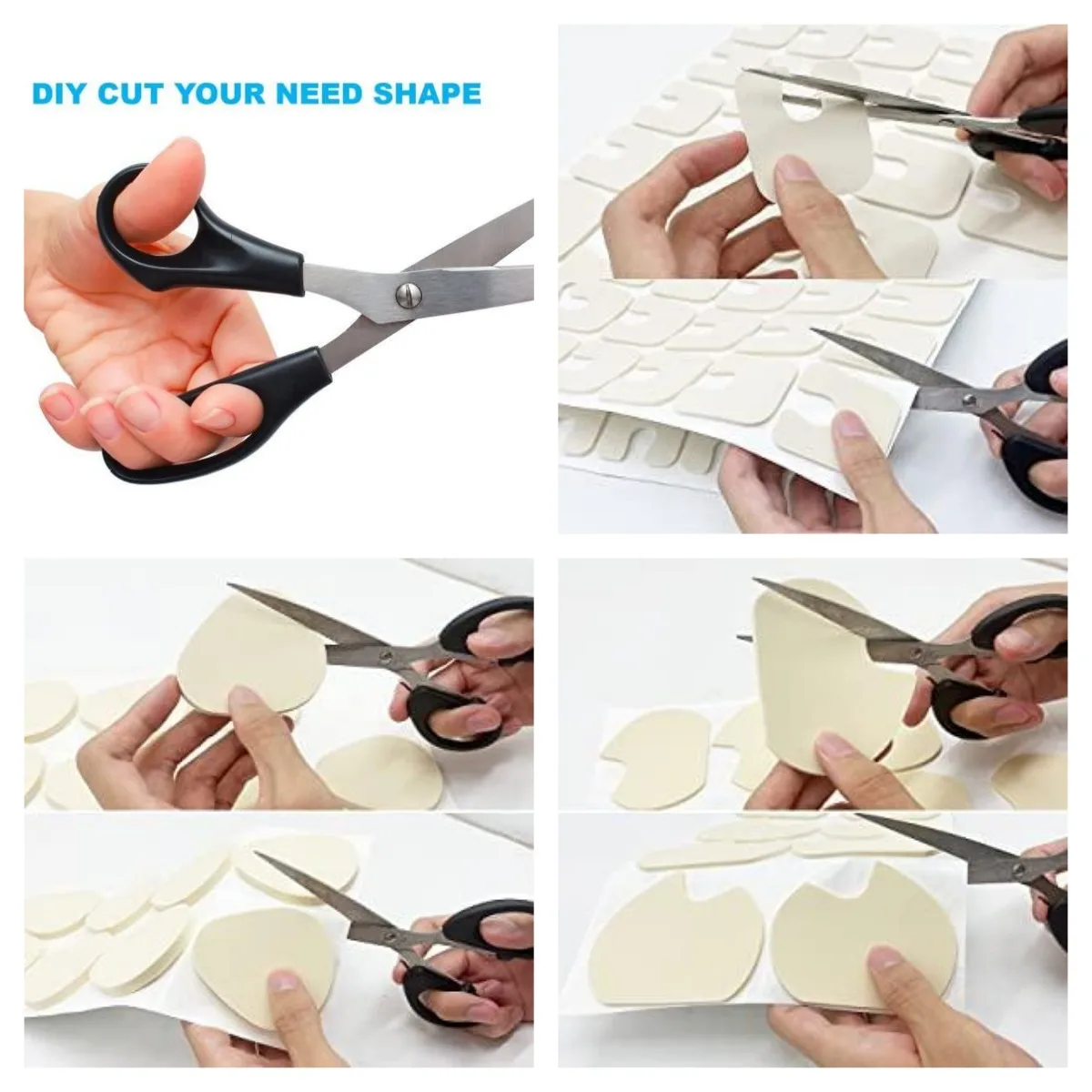 DIY CUT YOUR NEED SHAPE