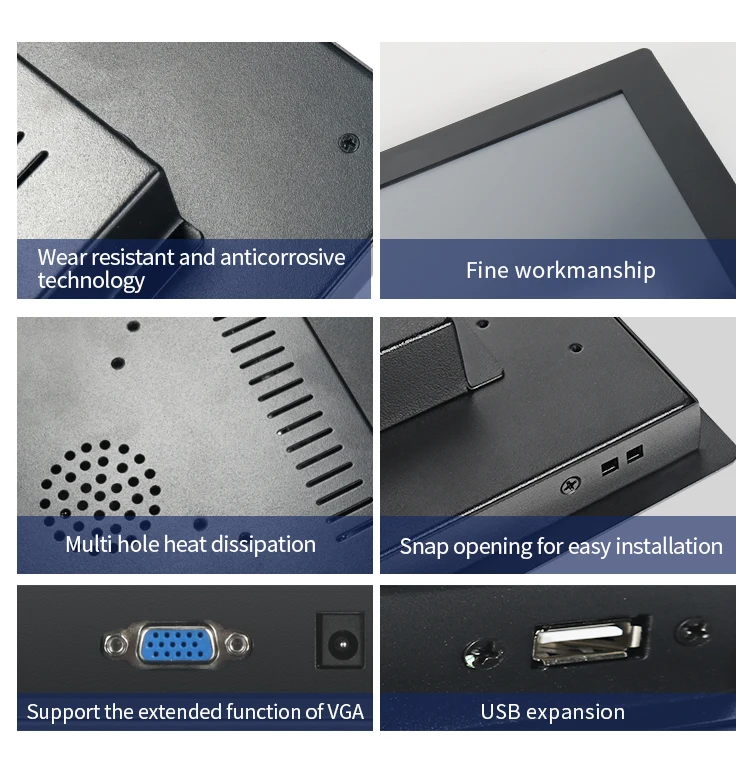 Wear resistant and anticorrosive technology

Fine workmanship

Multi hole heat dissipation

Snap opening for easy installation

Support the extended function of VGA

USB expansion