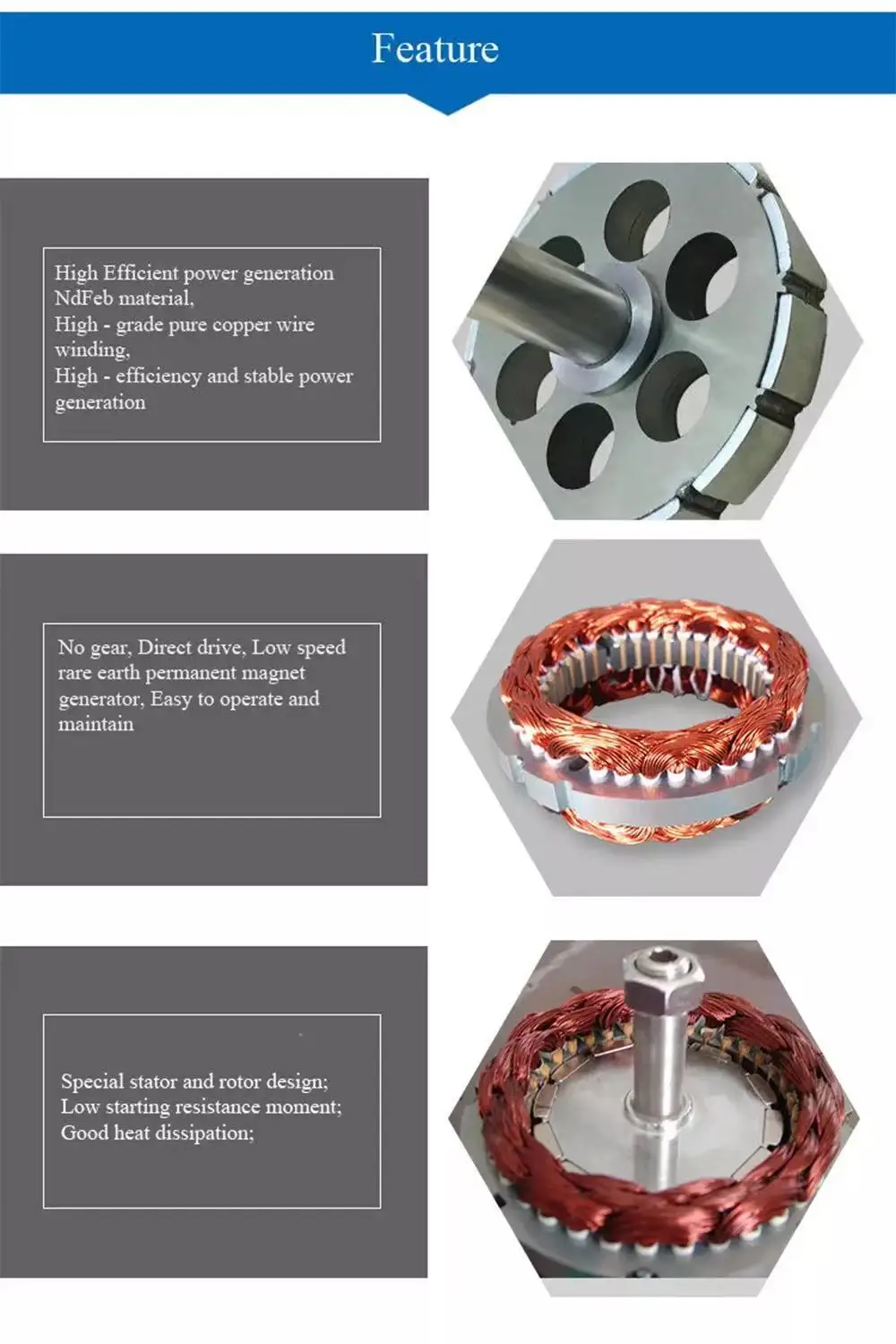 Feature

High Efficient power generation NdFeb material,
High - grade pure copper wire winding,
High - efficiency and stable power generation

No gear, Direct drive, Low speed rare earth permanent magnet generator, Easy to operate and maintain

Special stator and rotor design;
Low starting resistance moment;
Good heat dissipation;