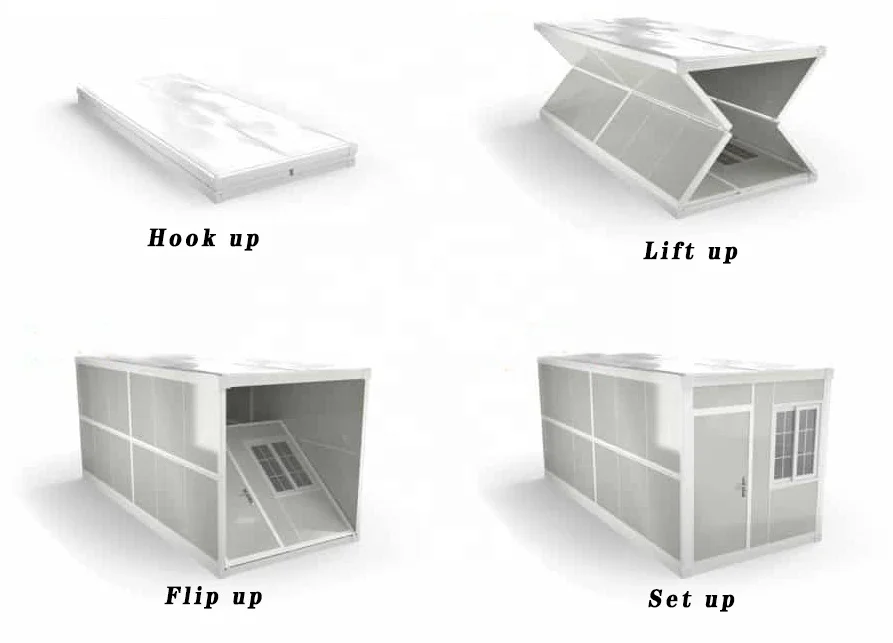 Hook up

Lift up

Flip up

Set up