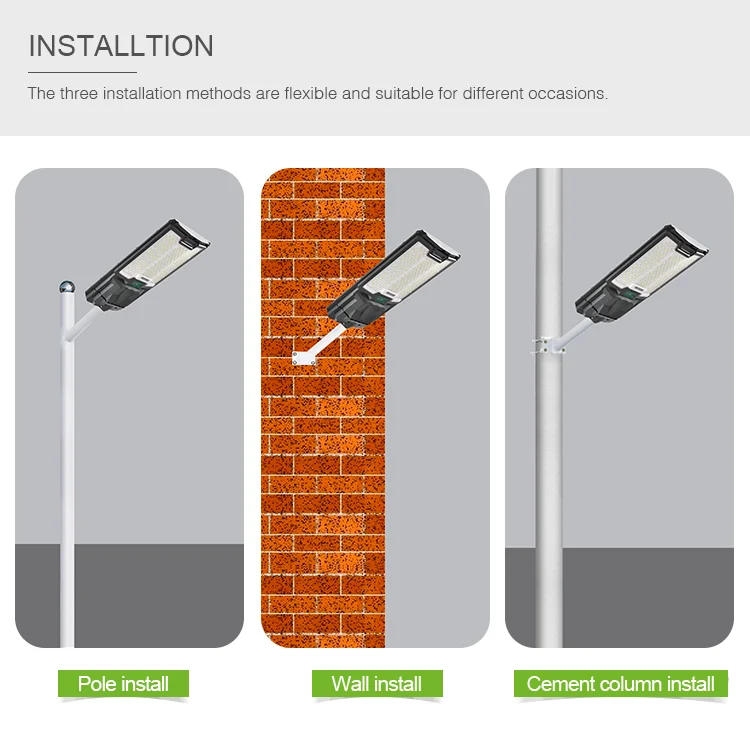 INSTALLTION

The three installation methods are flexible and suitable for different occasions.

Pole install

Wall install

Cement column install