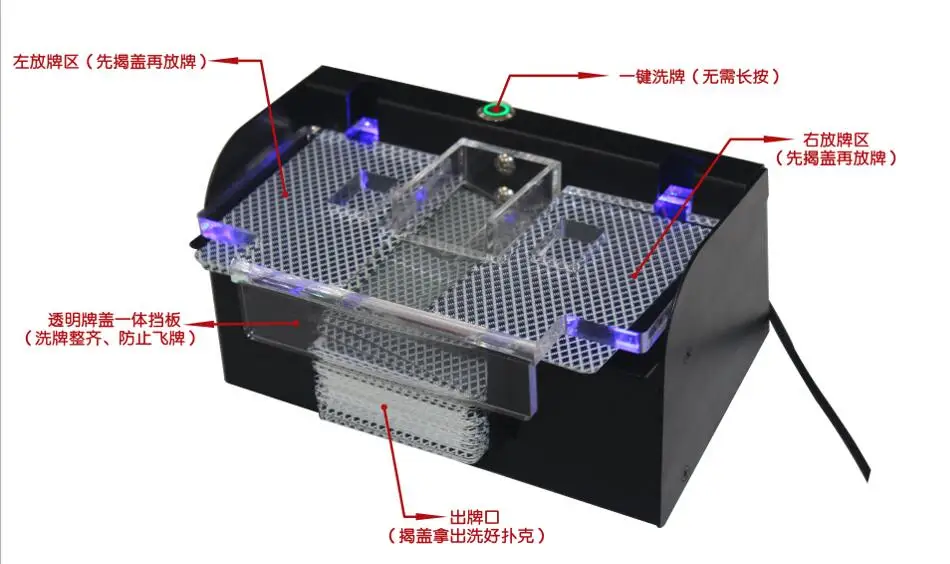 左放牌区（先揭盖再放牌）

一键洗牌（无需长按）

右放牌区
（先揭盖再放牌）

透明牌盖一体挡板
（洗牌整齐、防止飞牌）

出牌口
（揭盖拿出洗好扑克）