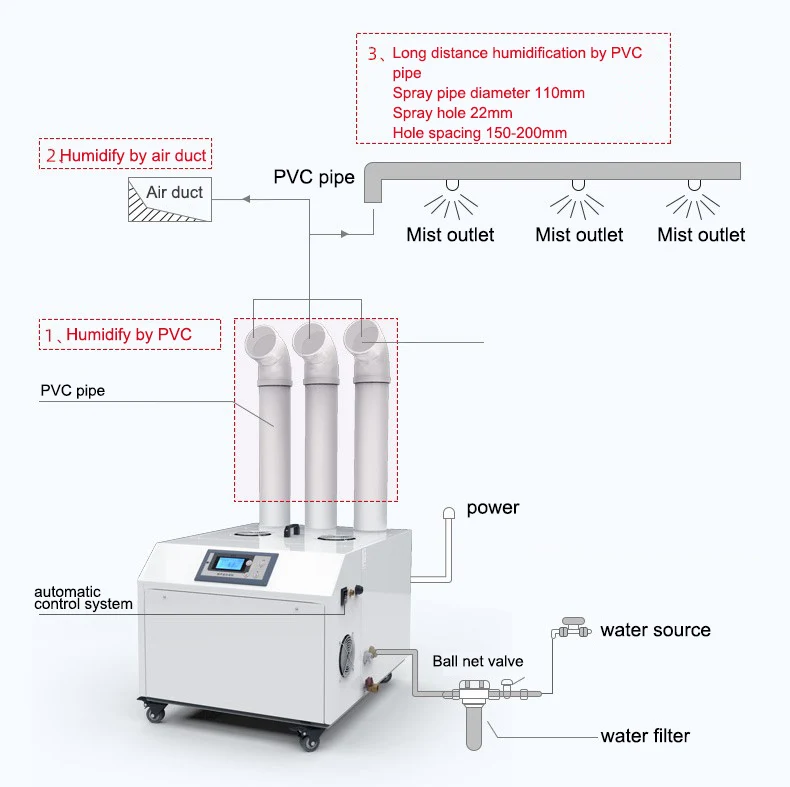 3、Long distance humidification by PVC pipe
Spray pipe diameter 110mm
Spray hole 22mm
Hole spacing 150-200mm

2.Humidify by air duct

Air duct

PVC pipe

Mist outlet
Mist outlet
Mist outlet

1、Humidify by PVC

PVC pipe

power

automatic control system

water source

Ball net valve

water filter