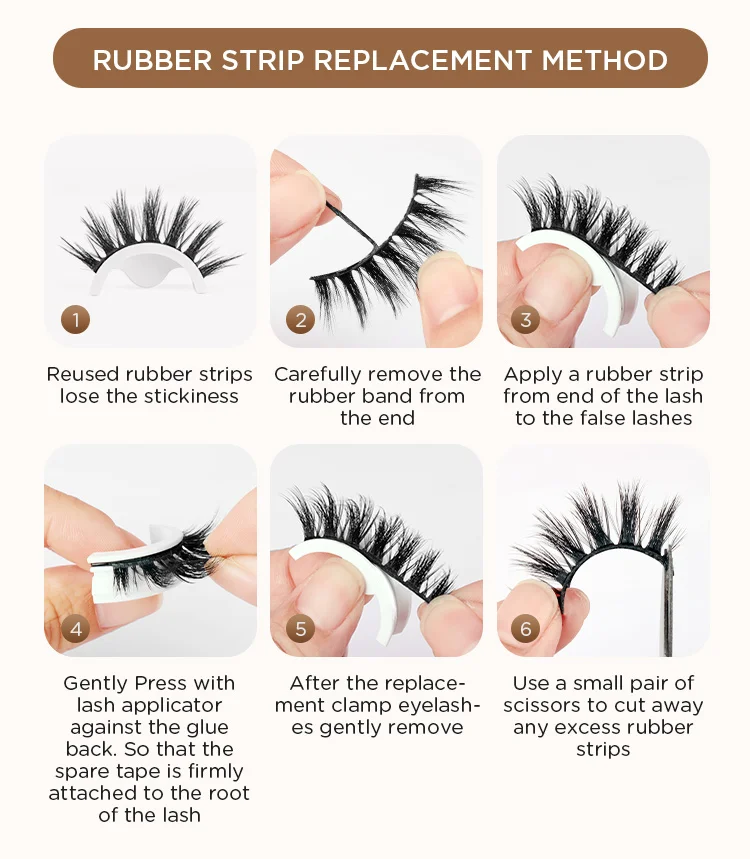 RUBBER STRIP REPLACEMENT METHOD

1

Reused rubber strips lose the stickiness

2

Carefully remove the rubber band from the end

3

Apply a rubber strip from end of the lash to the false lashes

4

Gently Press with lash applicator against the glue back. So that the spare tape is firmly attached to the root of the lash

5

After the replacement clamp eyelashes gently remove

6

Use a small pair of scissors to cut away any excess rubber strips