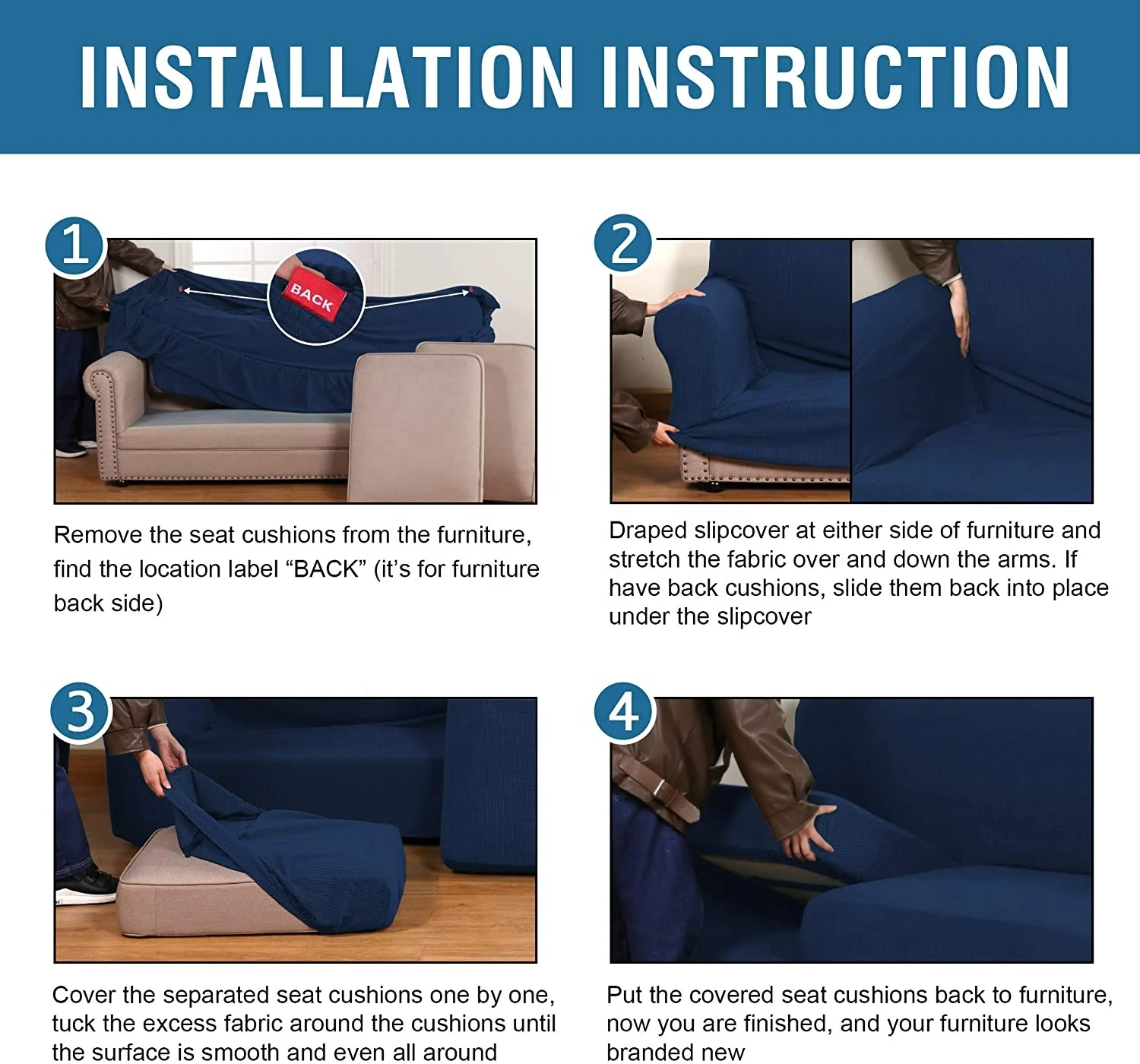 INSTALLATION INSTRUCTION

1

BACK

Remove the seat cushions from the furniture, find the location label “BACK” (it’s for furniture back side)

2

Draped slipcover at either side of furniture and stretch the fabric over and down the arms. If have back cushions, slide them back into place under the slipcover

3

Cover the separated seat cushions one by one, tuck the excess fabric around the cushions until the surface is smooth and even all around

4

Put the covered seat cushions back to furniture, now you are finished, and your furniture looks branded new