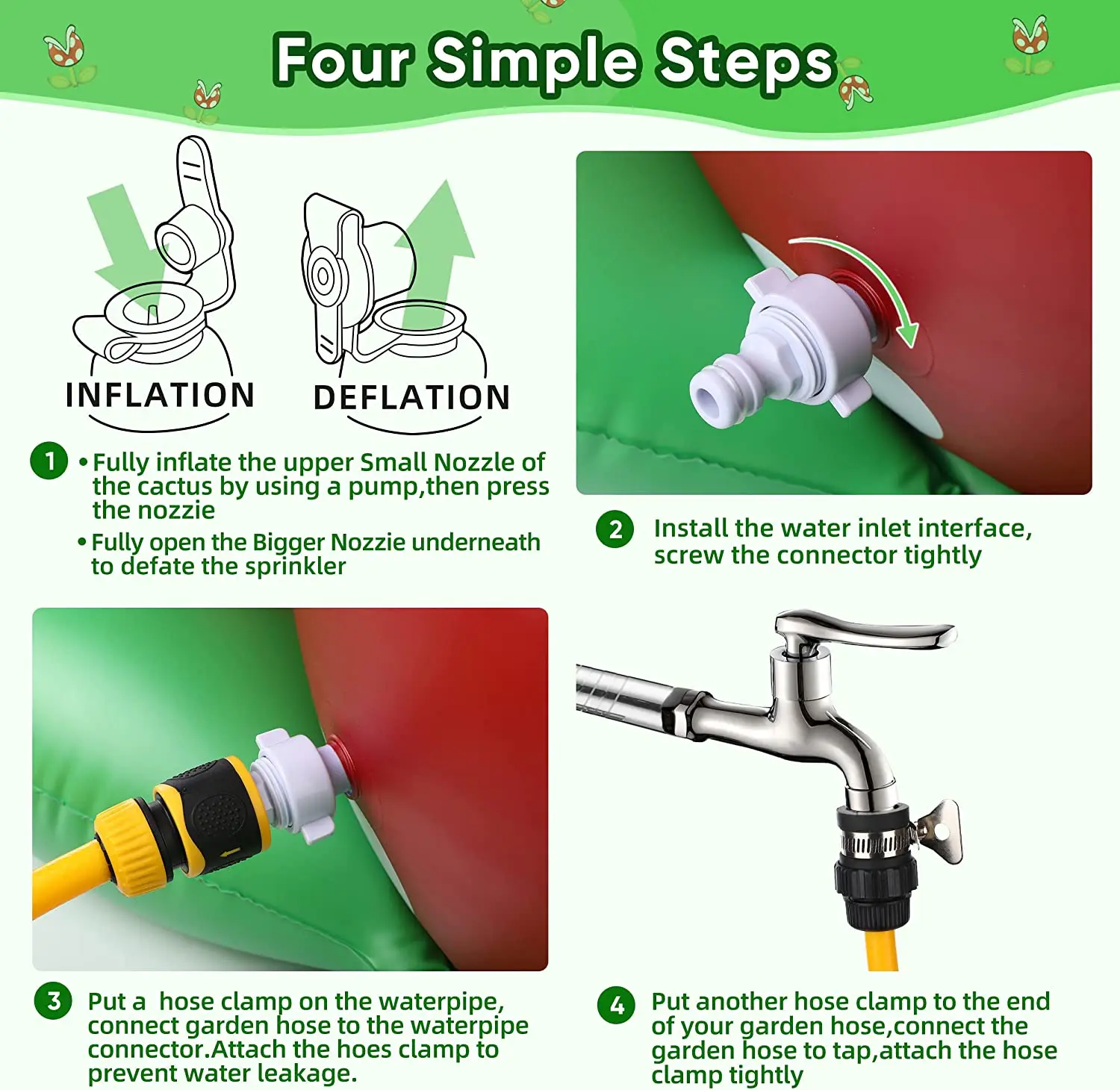 Four Simple Steps

INFLATION

DEFLATION

1 • Fully inflate the upper Small Nozzle of the cactus by using a pump,then press the nozzie

• Fully open the Bigger Nozzie underneath to defate the sprinkler

2 Install the water inlet interface, screw the connector tightly

3 Put a  hose clamp on the waterpipe, connect garden hose to the waterpipe connector.Attach the hoes clamp to prevent water leakage.

4 Put another hose clamp to the end of your garden hose,connect the garden hose to tap,attach the hose clamp tightly