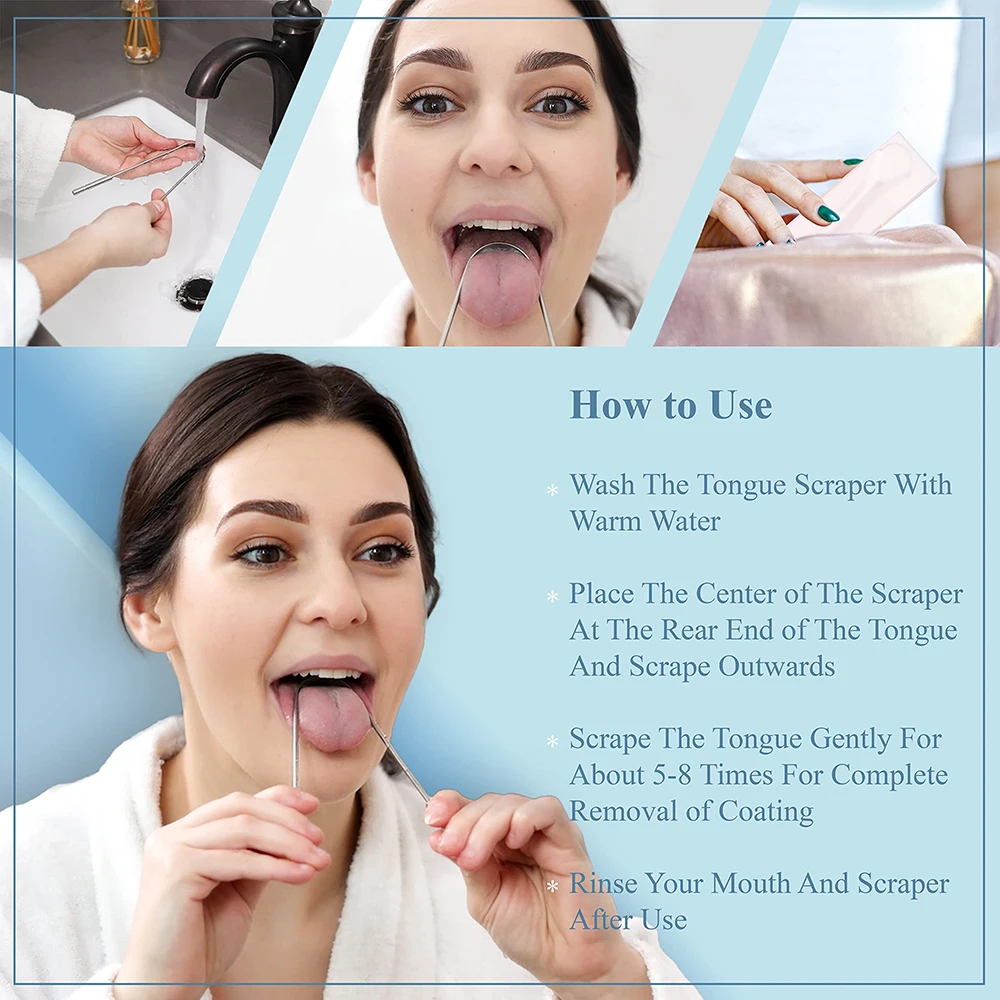 How to Use

* Wash The Tongue Scraper With Warm Water

* Place The Center of The Scraper At The Rear End of The Tongue And Scrape Outwards

* Scrape The Tongue Gently For About 5-8 Times For Complete Removal of Coating

* Rinse Your Mouth And Scraper After Use