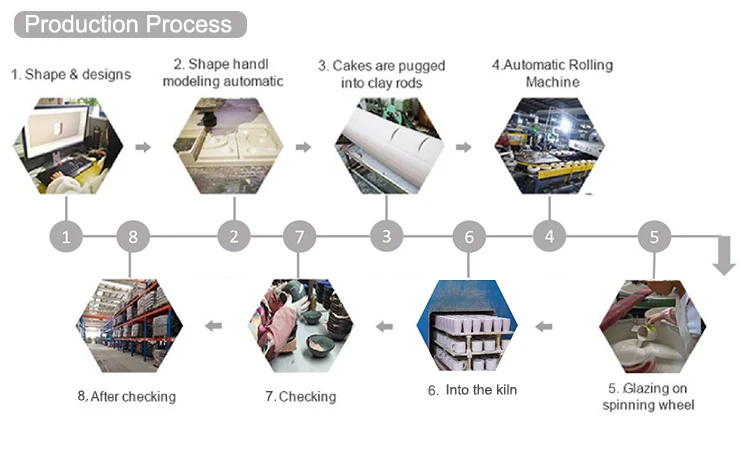 Production Process

1. Shape & designs

2. Shape handl modeling automatic

3. Cakes are pugged into clay rods

4.Automatic Rolling Machine

1 8 2 7 3 6 4 5

8. After checking

7. Checking

6. Into the kiln

5. Glazing on spinning wheel