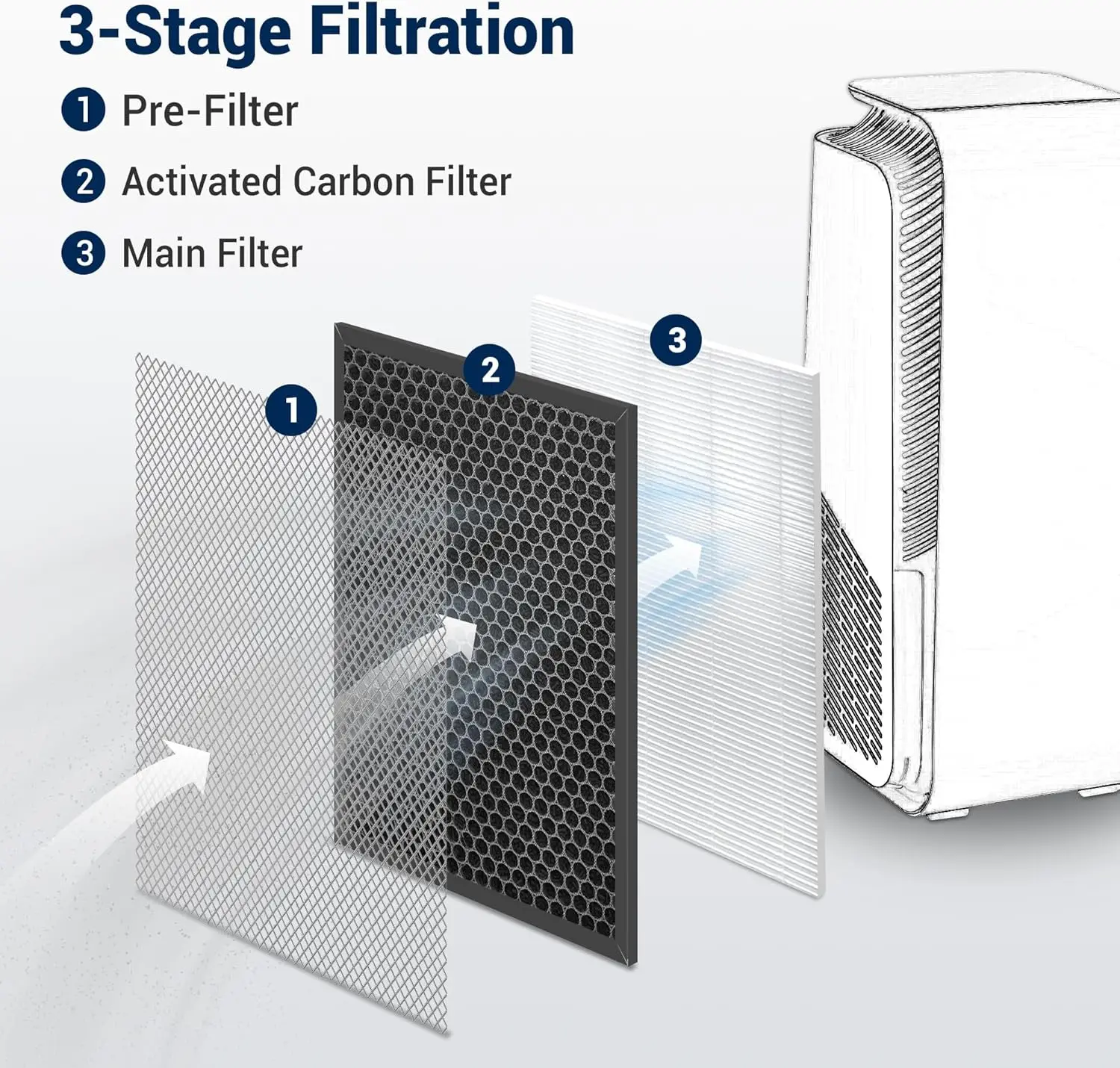 3-Stage Filtration

1 Pre-Filter

2 Activated Carbon Filter

3 Main Filter

1

2

3