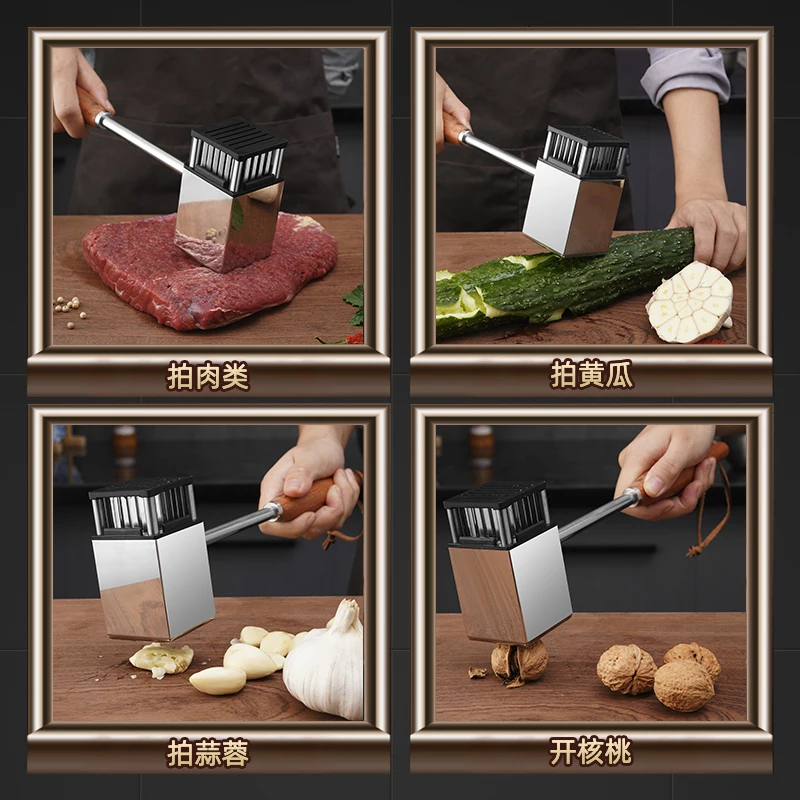 拍肉类

拍黄瓜

拍蒜蓉

开核桃